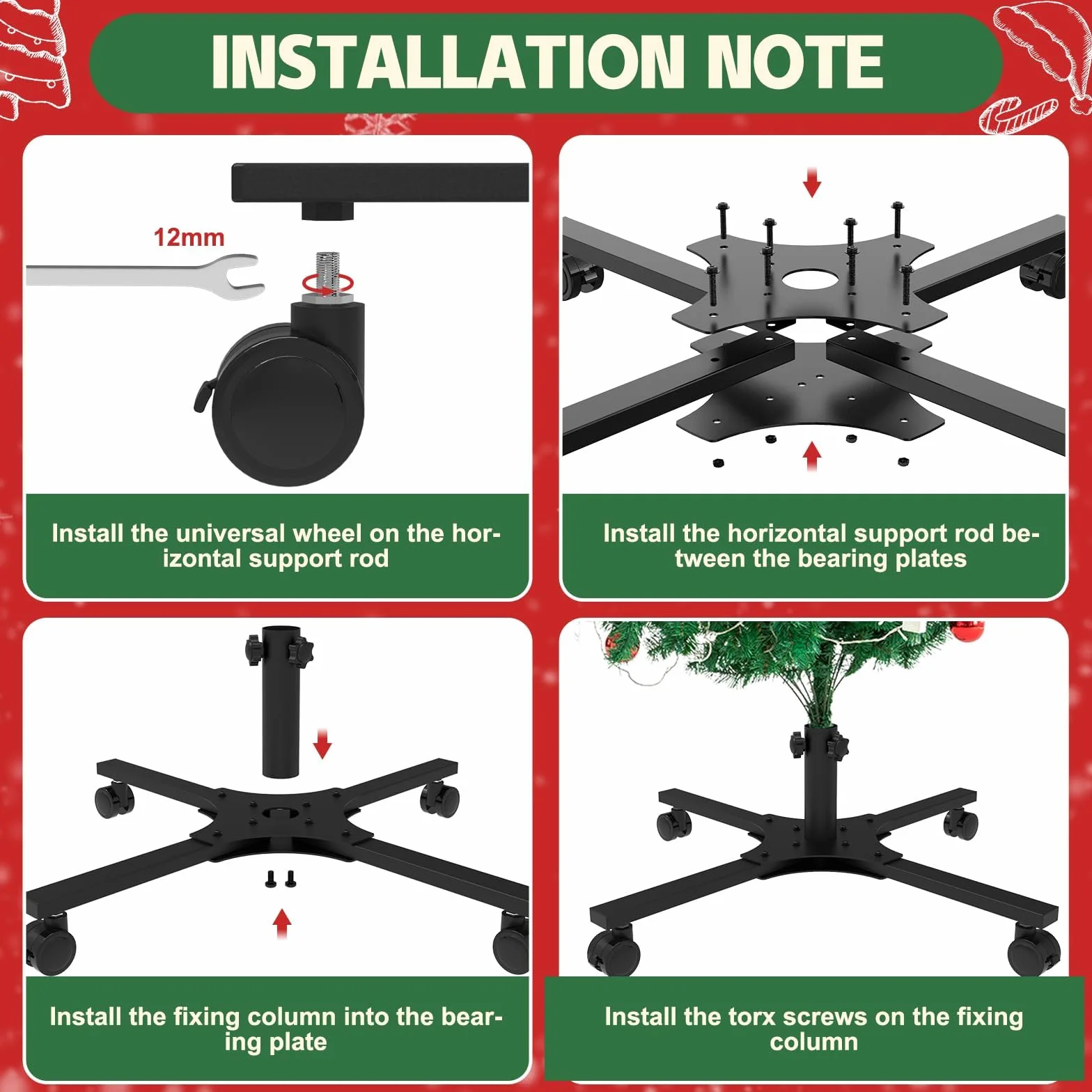 INSTALLATION NOTE

12mm

Install the universal wheel on the horizontal support rod

Install the horizontal support rod between the bearing plates

Install the fixing column into the bearing plate

Install the torx screws on the fixing column