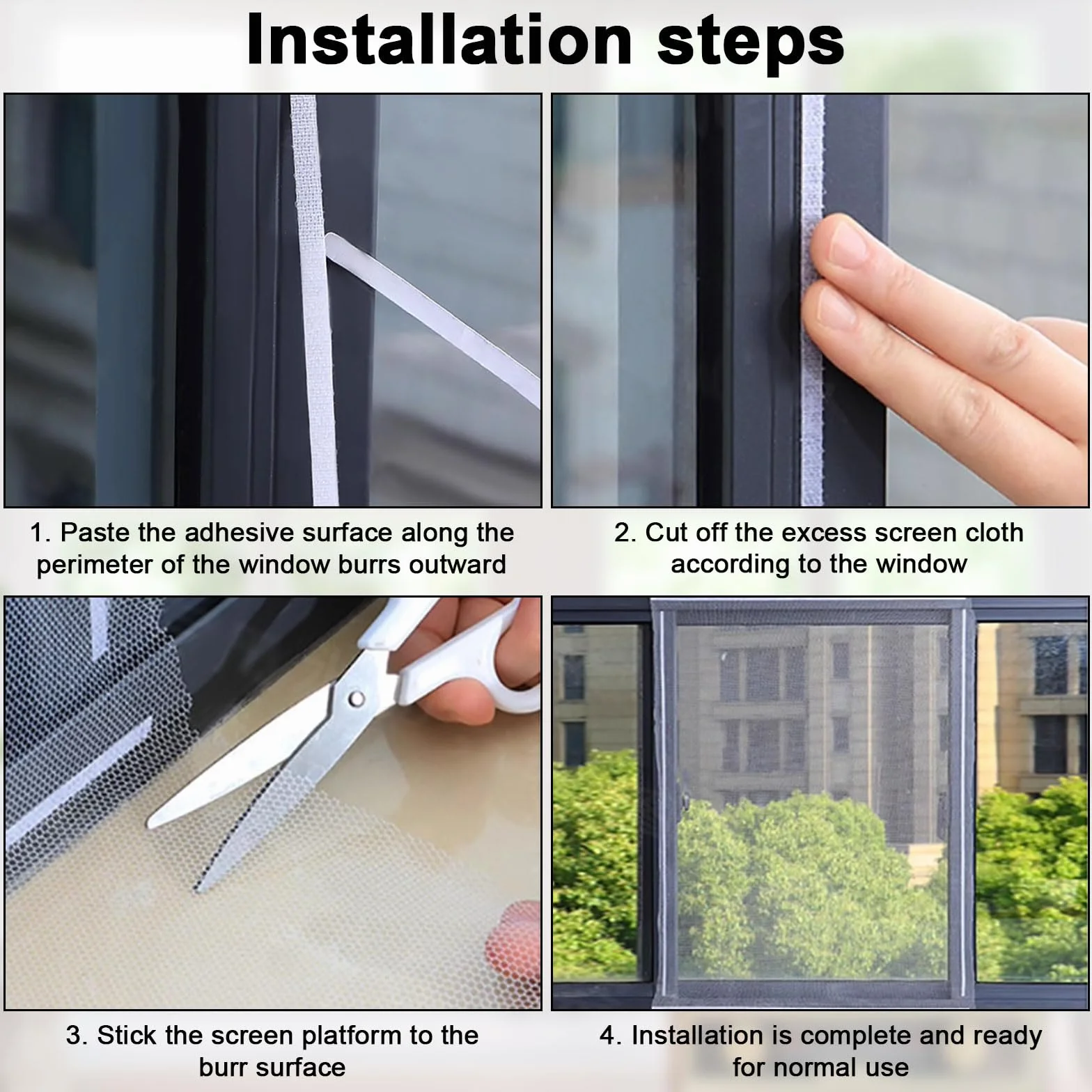 Installation steps

1. Paste the adhesive surface along the perimeter of the window burrs outward

2. Cut off the excess screen cloth according to the window

3. Stick the screen platform to the burr surface

4. Installation is complete and ready for normal use