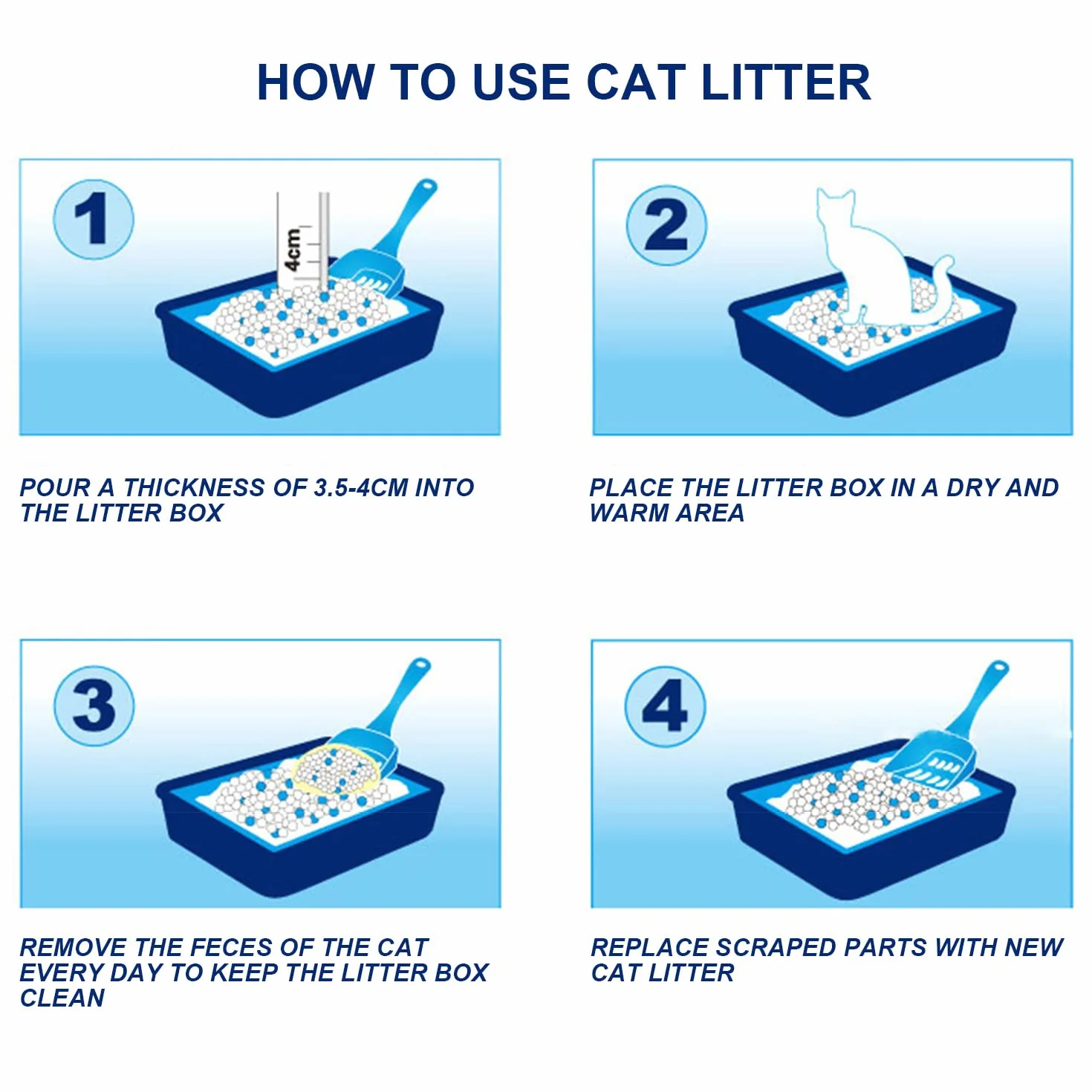 HOW TO USE CAT LITTER

1

4cm

POUR A THICKNESS OF 3.5-4CM INTO THE LITTER BOX

2

PLACE THE LITTER BOX IN A DRY AND WARM AREA

3

REMOVE THE FECES OF THE CAT EVERY DAY TO KEEP THE LITTER BOX CLEAN

4

REPLACE SCRAPED PARTS WITH NEW CAT LITTER