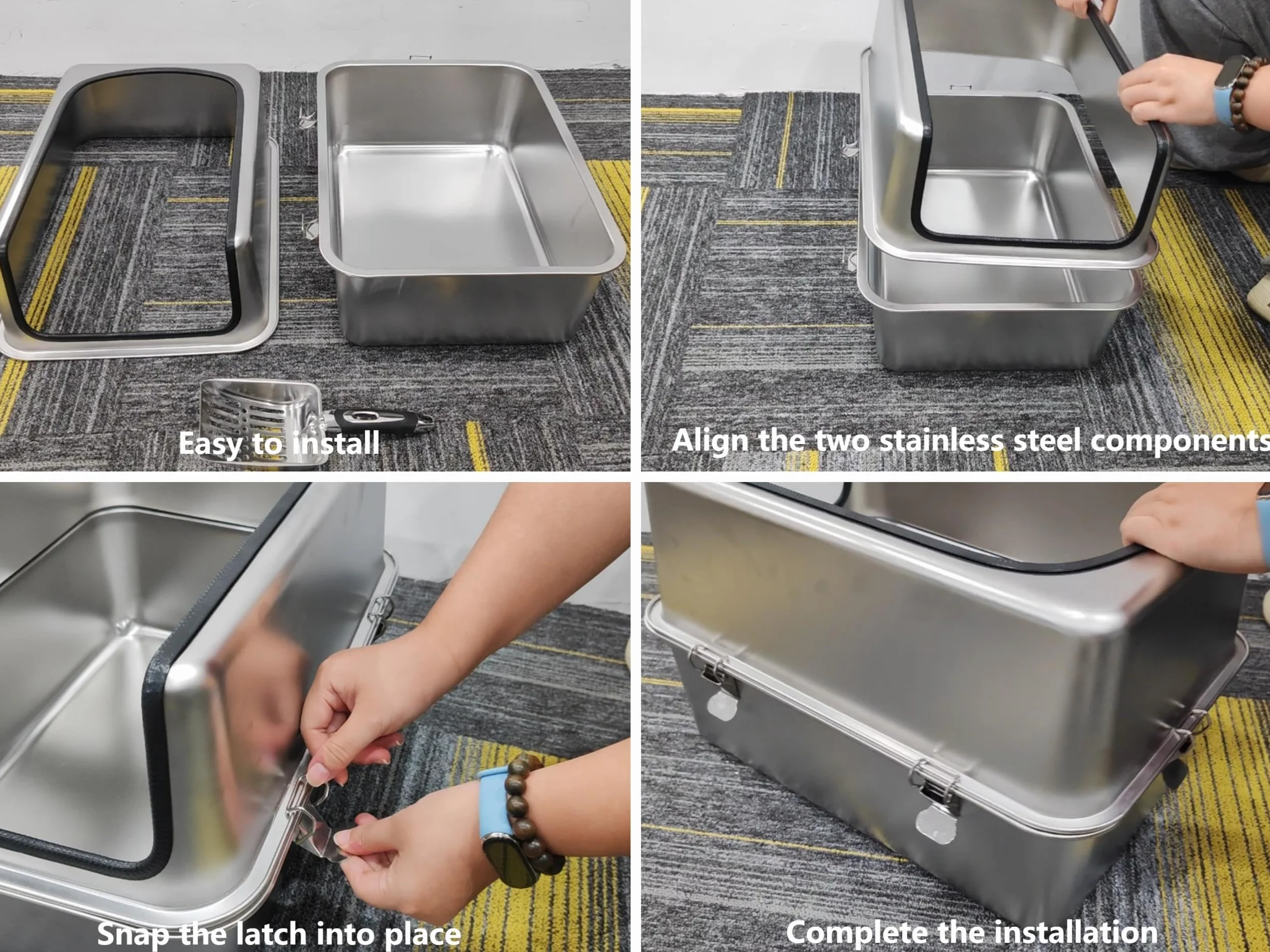 Easy to install

Align the two stainless steel components

Snap the latch into place

Complete the installation