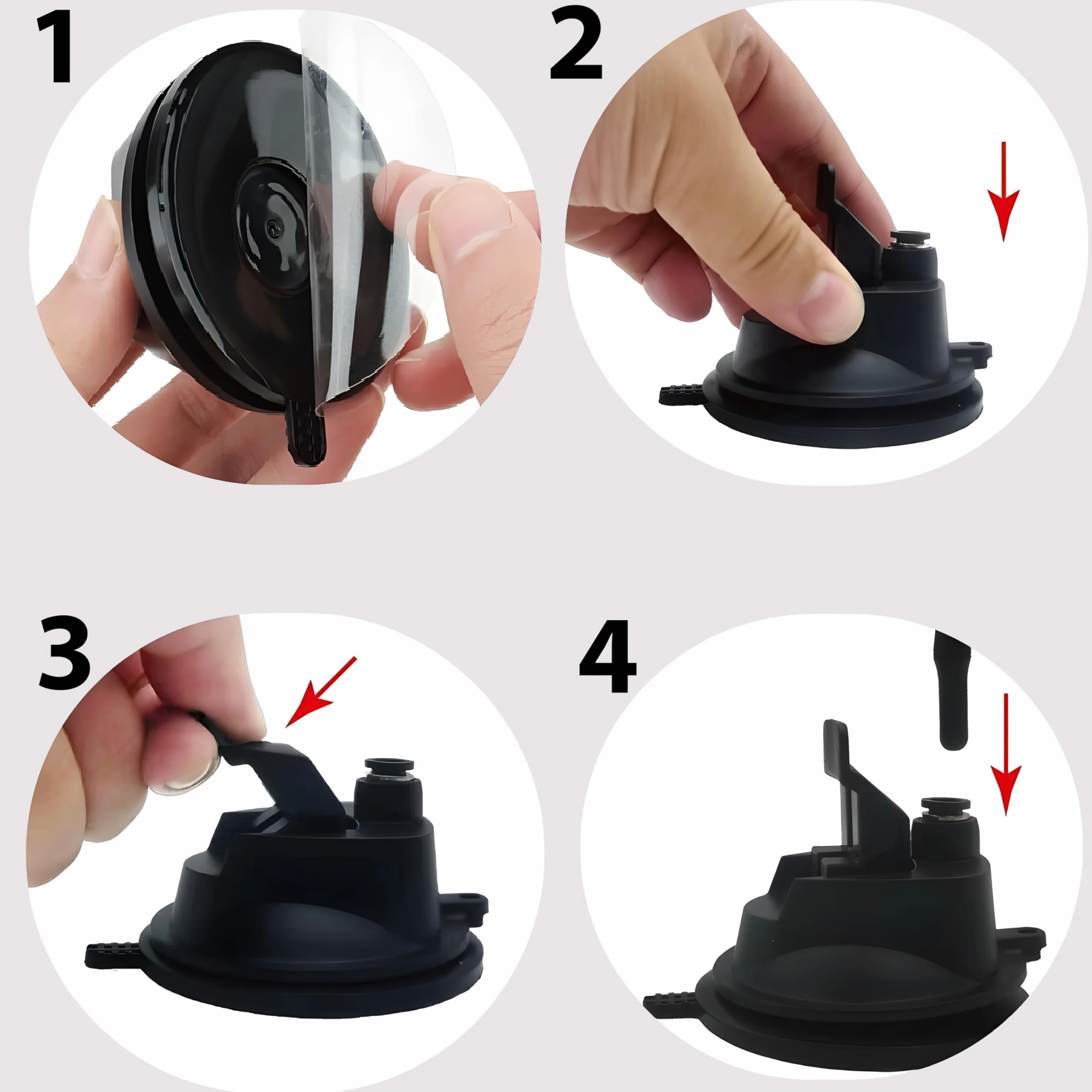 1

2

3

4