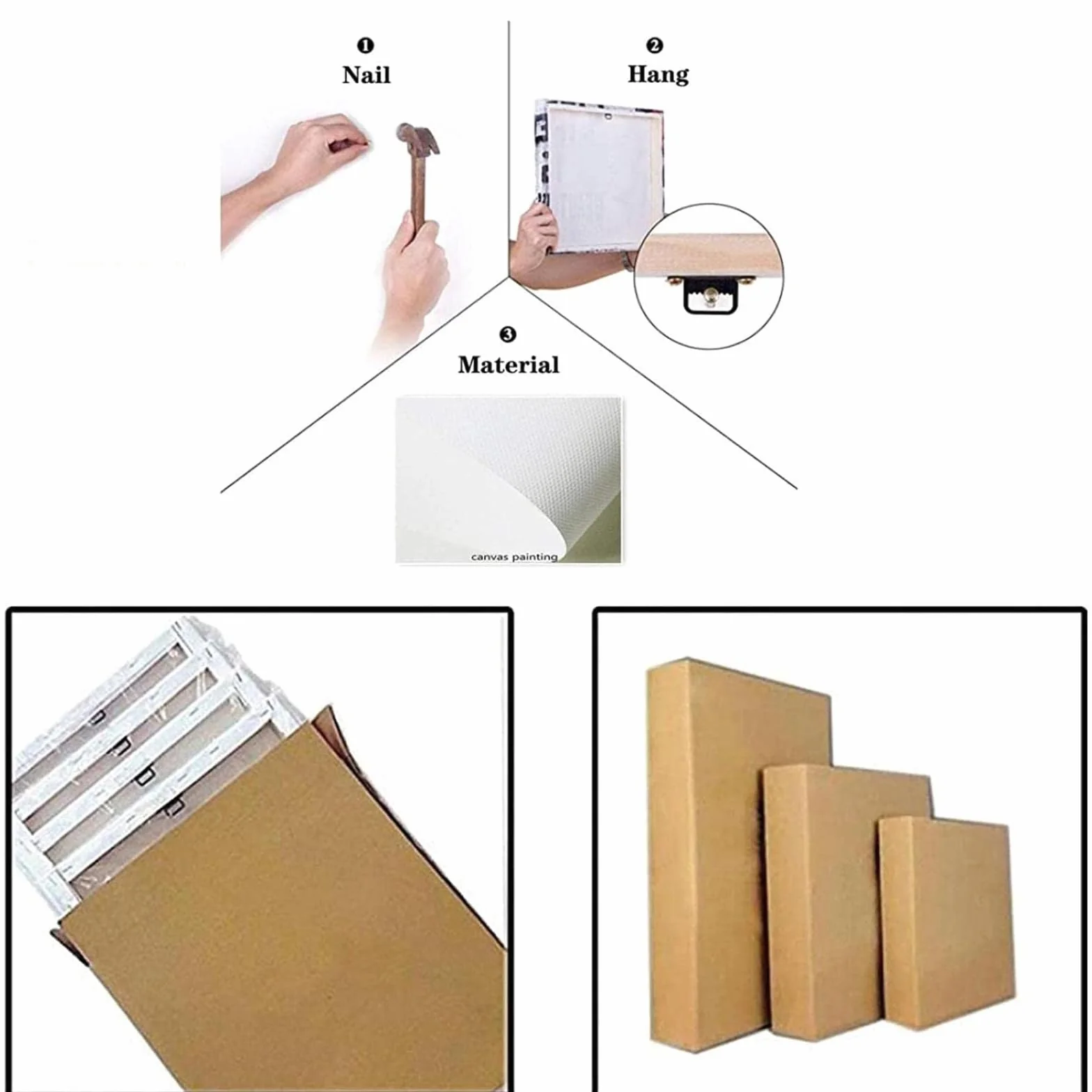 ❶
Nail

❷
Hang

❸
Material

canvas painting