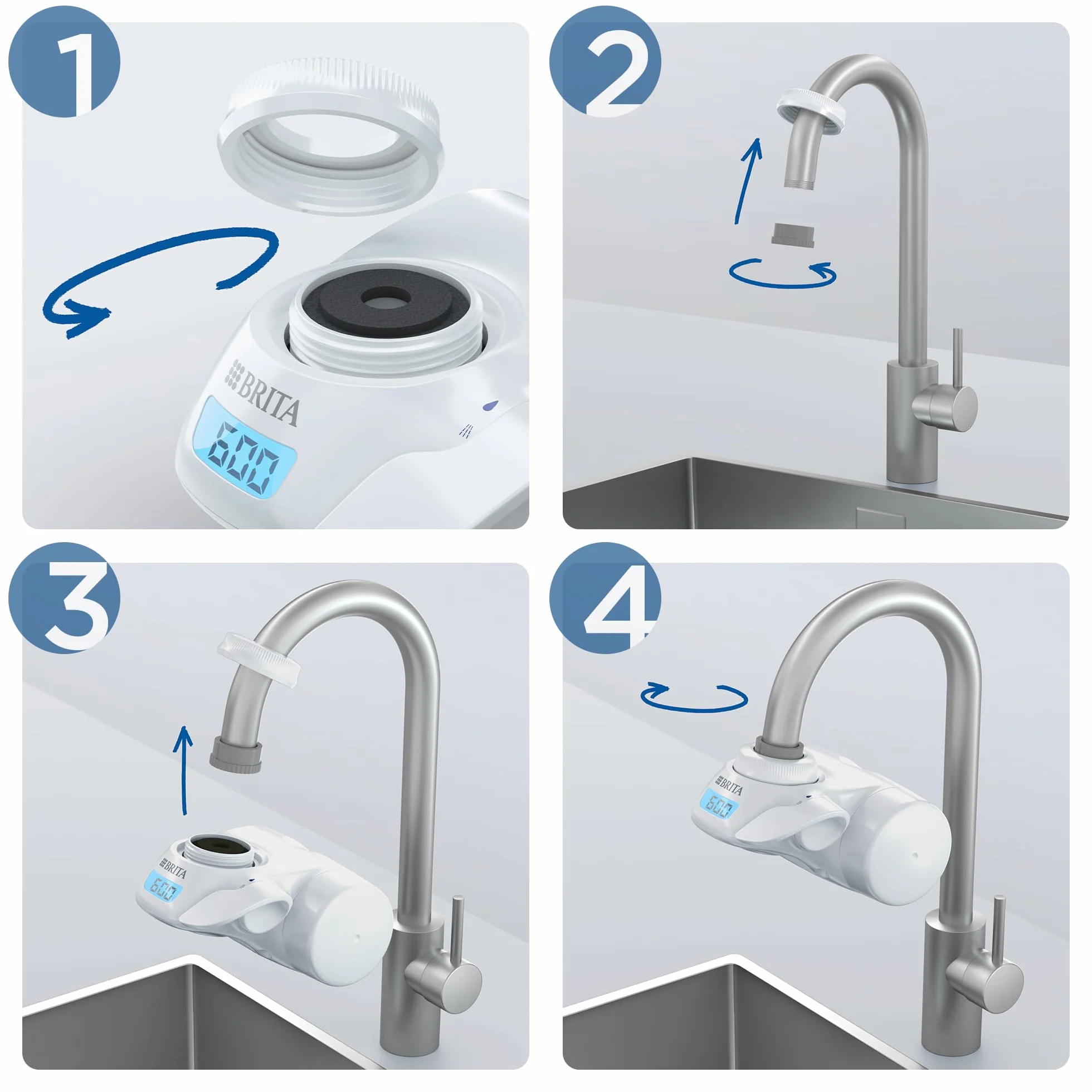 1

BRITA

600

2

3

BRITA

600

4

BRITA

600