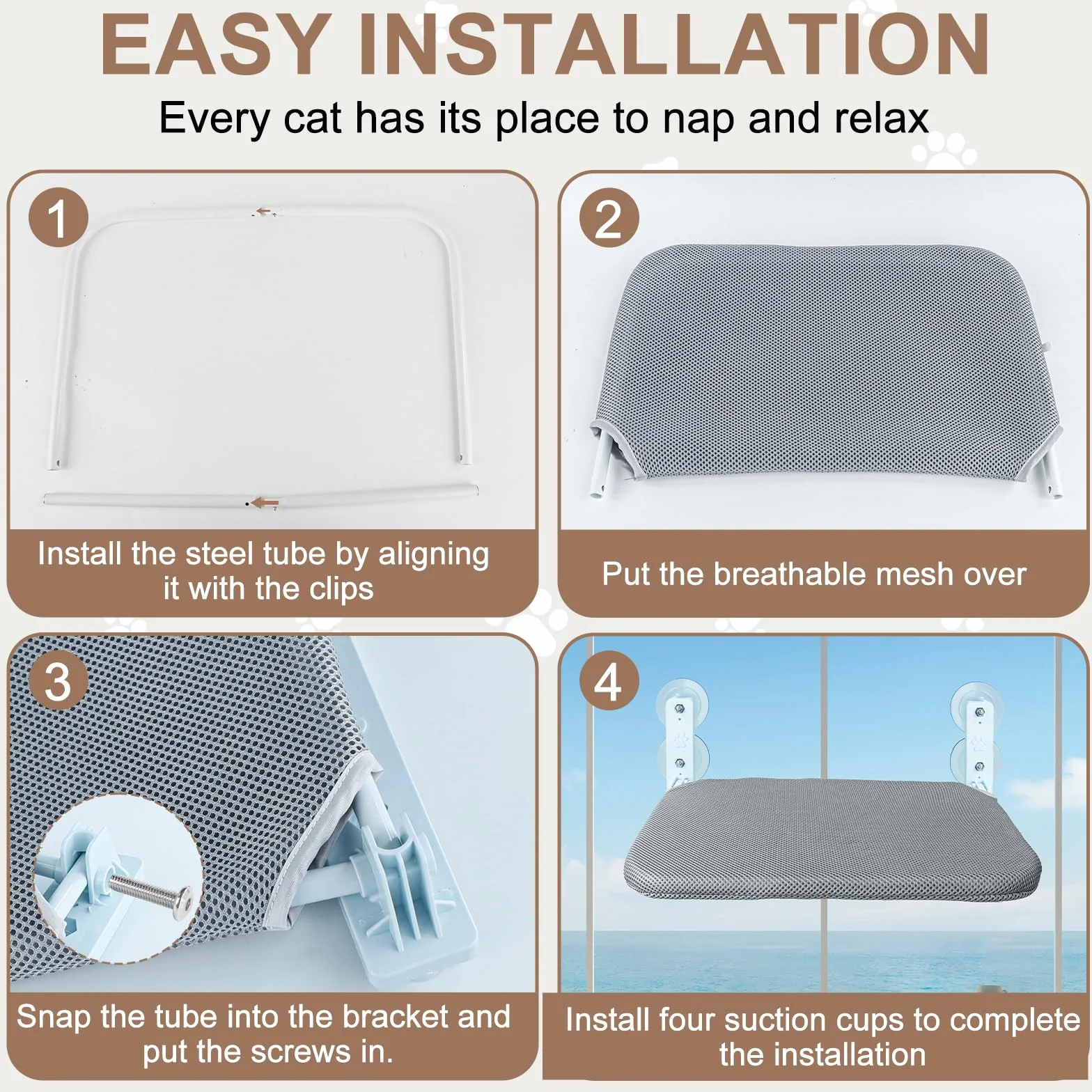 EASY INSTALLATION

Every cat has its place to nap and relax

1

Install the steel tube by aligning it with the clips

2

Put the breathable mesh over

3

Snap the tube into the bracket and put the screws in.

4

Install four suction cups to complete the installation