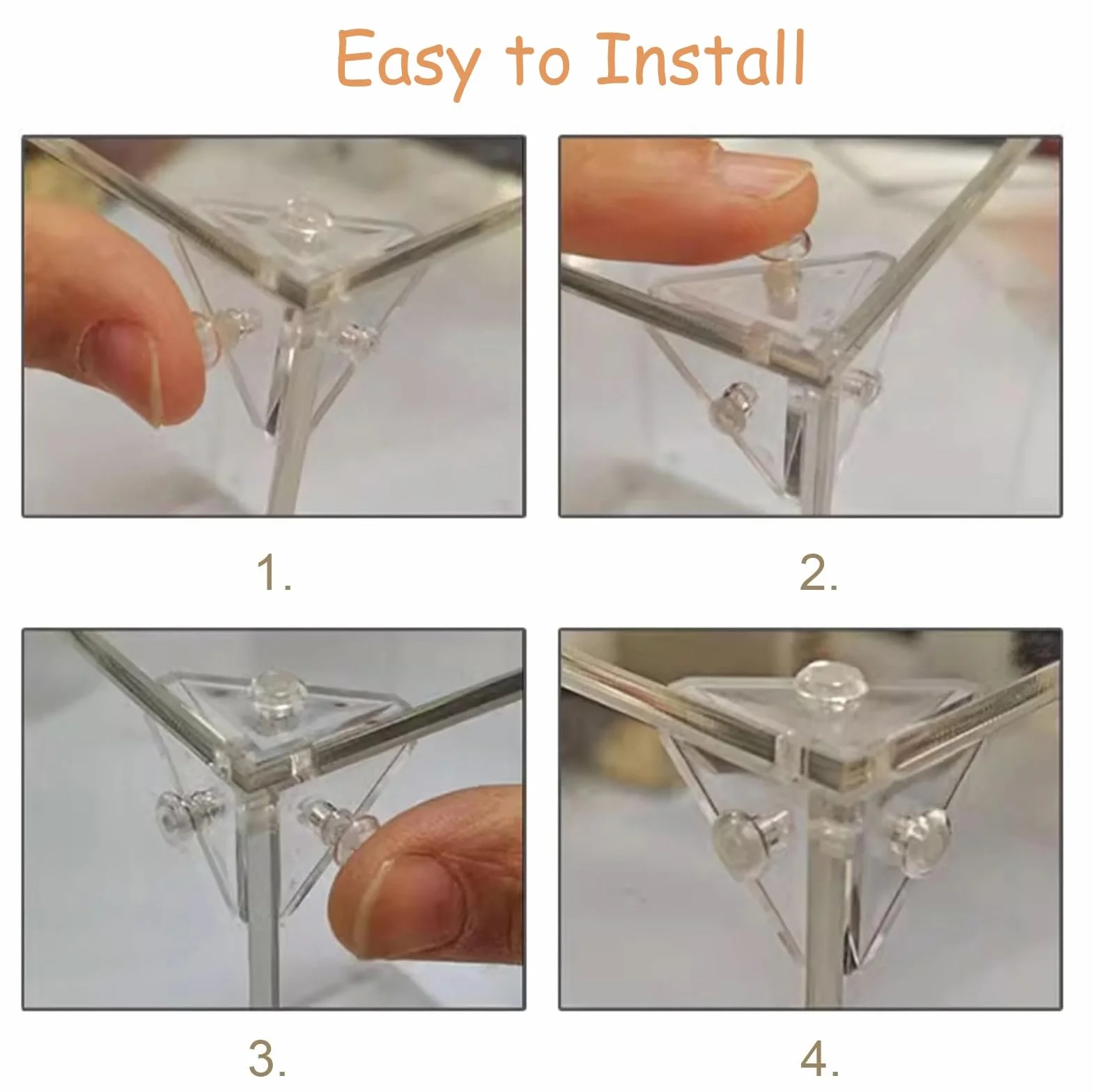 Easy to Install

1.

2.

3.

4.