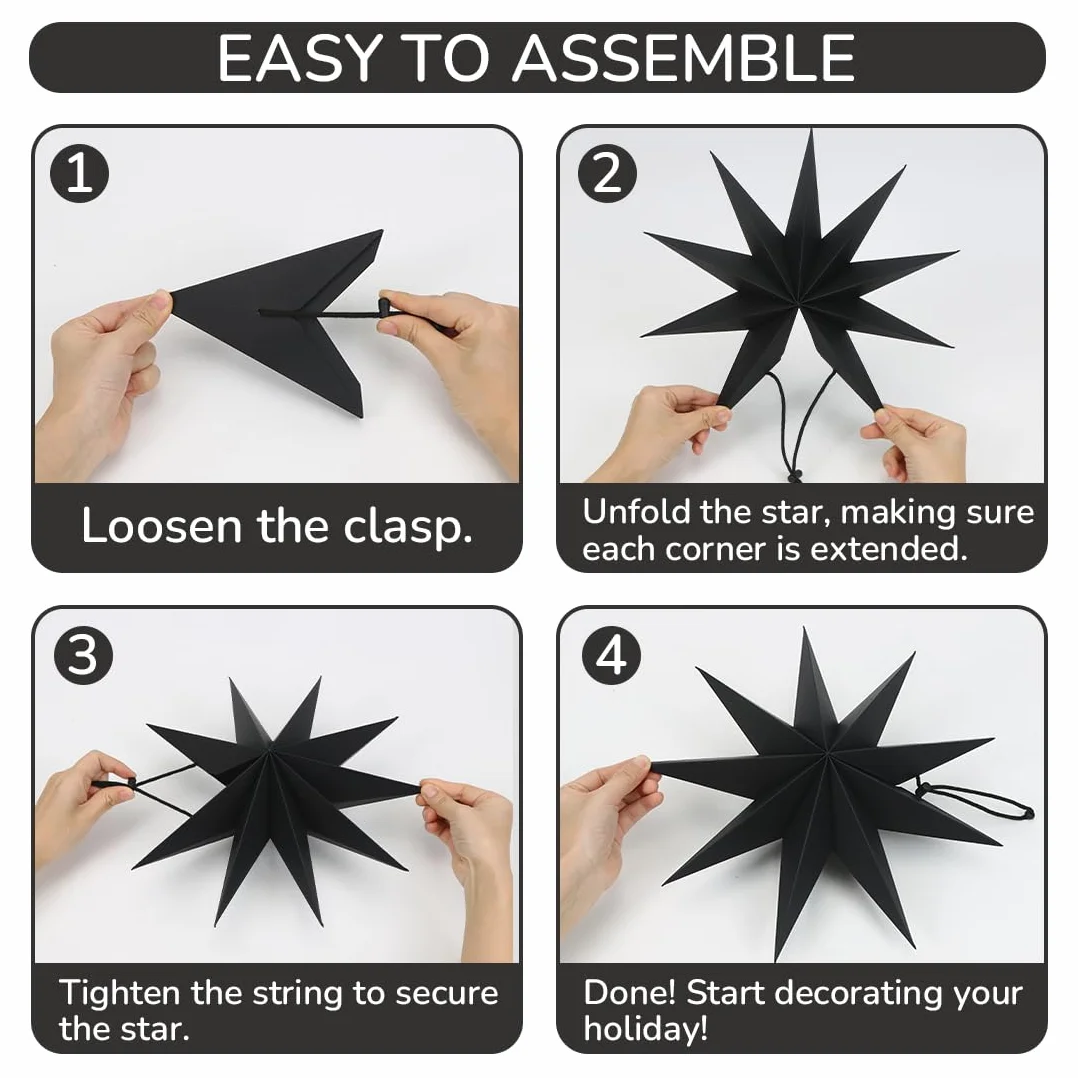 EASY TO ASSEMBLE

1

Loosen the clasp.

2

Unfold the star, making sure each corner is extended.

3

Tighten the string to secure the star.

4

Done! Start decorating your holiday!