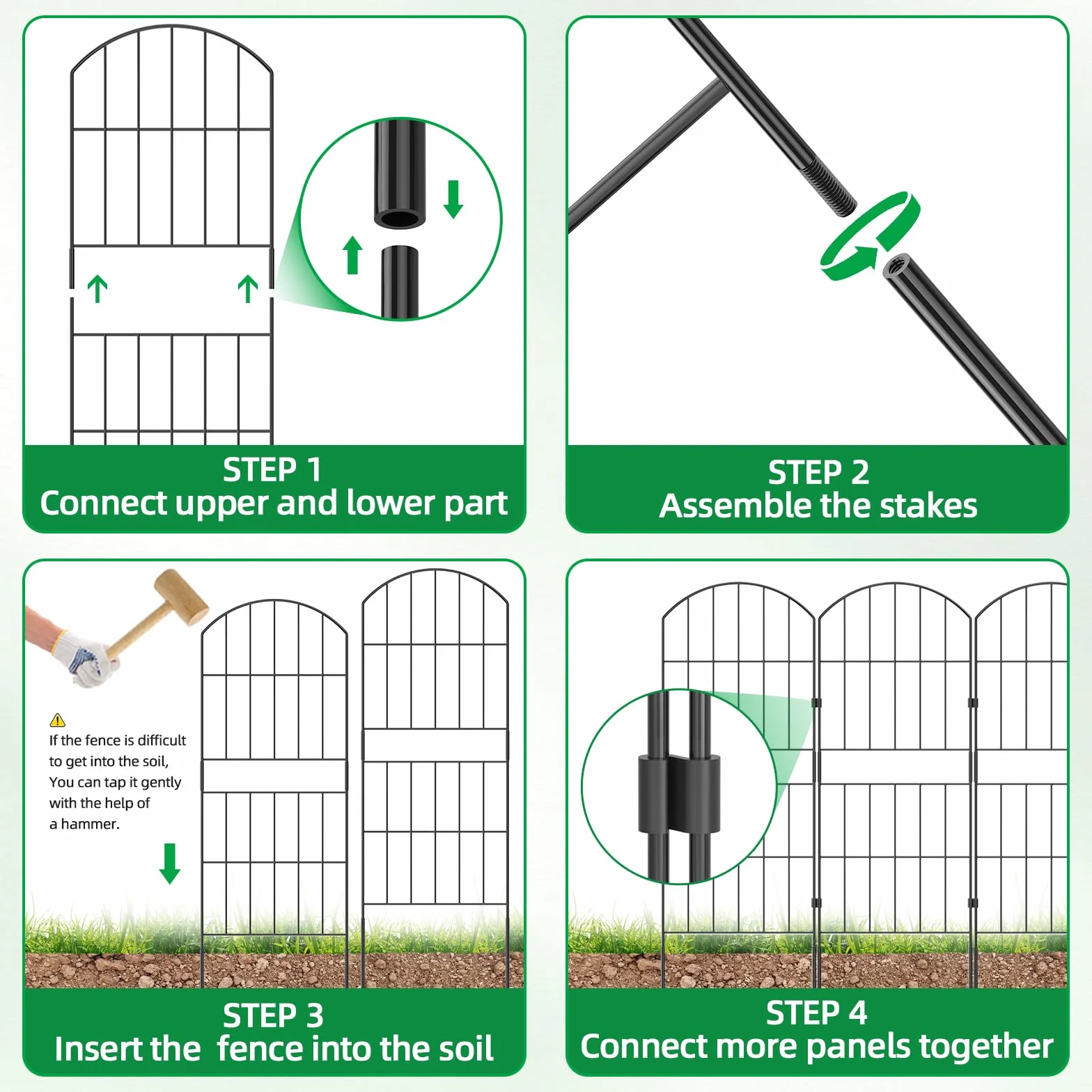 STEP 1
Connect upper and lower part

STEP 2
Assemble the stakes

If the fence is difficult to get into the soil, You can tap it gently with the help of a hammer.

STEP 3
Insert the  fence into the soil

STEP 4
Connect more panels together