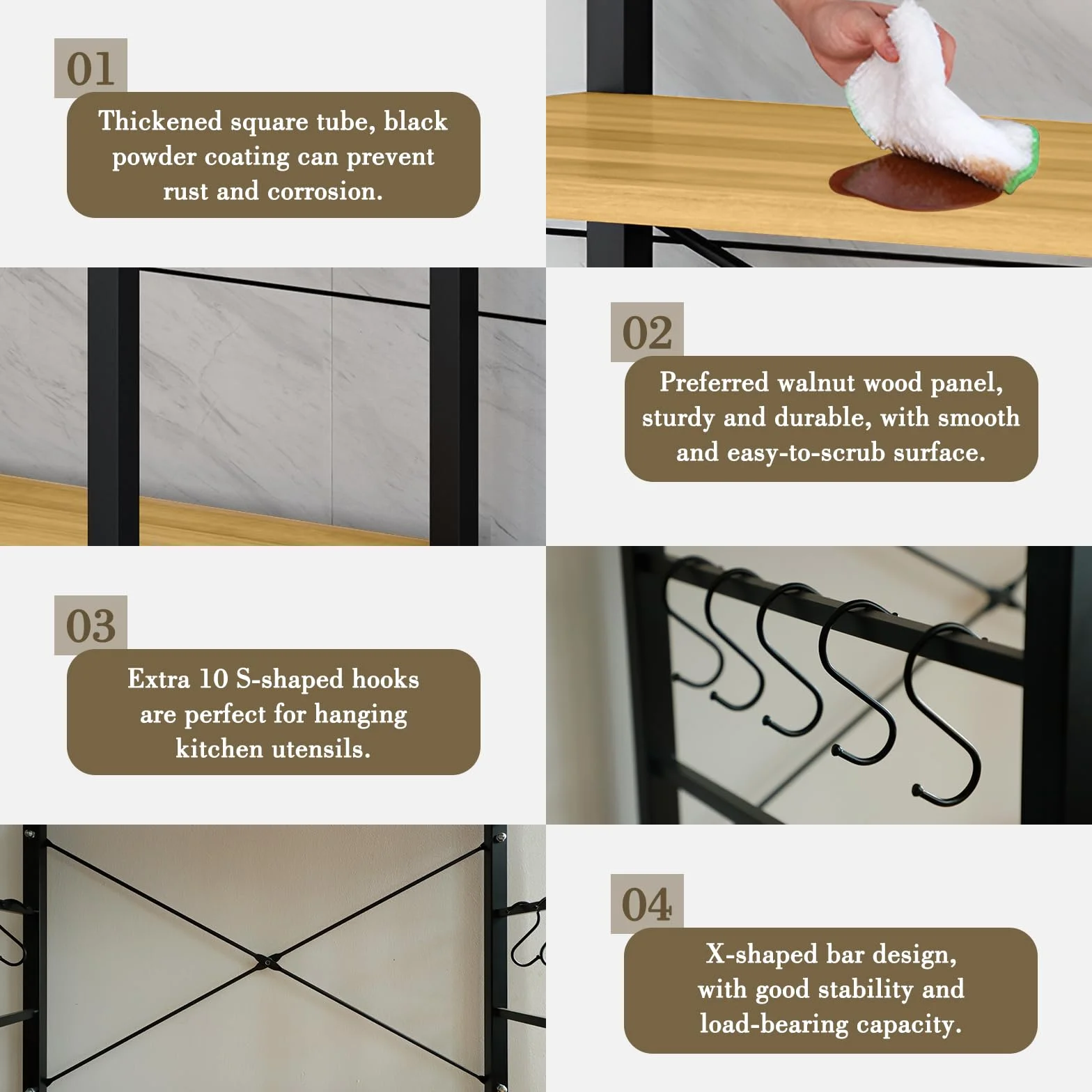 01

Thickened square tube, black powder coating can prevent rust and corrosion.

02

Preferred walnut wood panel, sturdy and durable, with smooth and easy-to-scrub surface.

03

Extra 10 S-shaped hooks are perfect for hanging kitchen utensils.

04

X-shaped bar design, with good stability and load-bearing capacity.