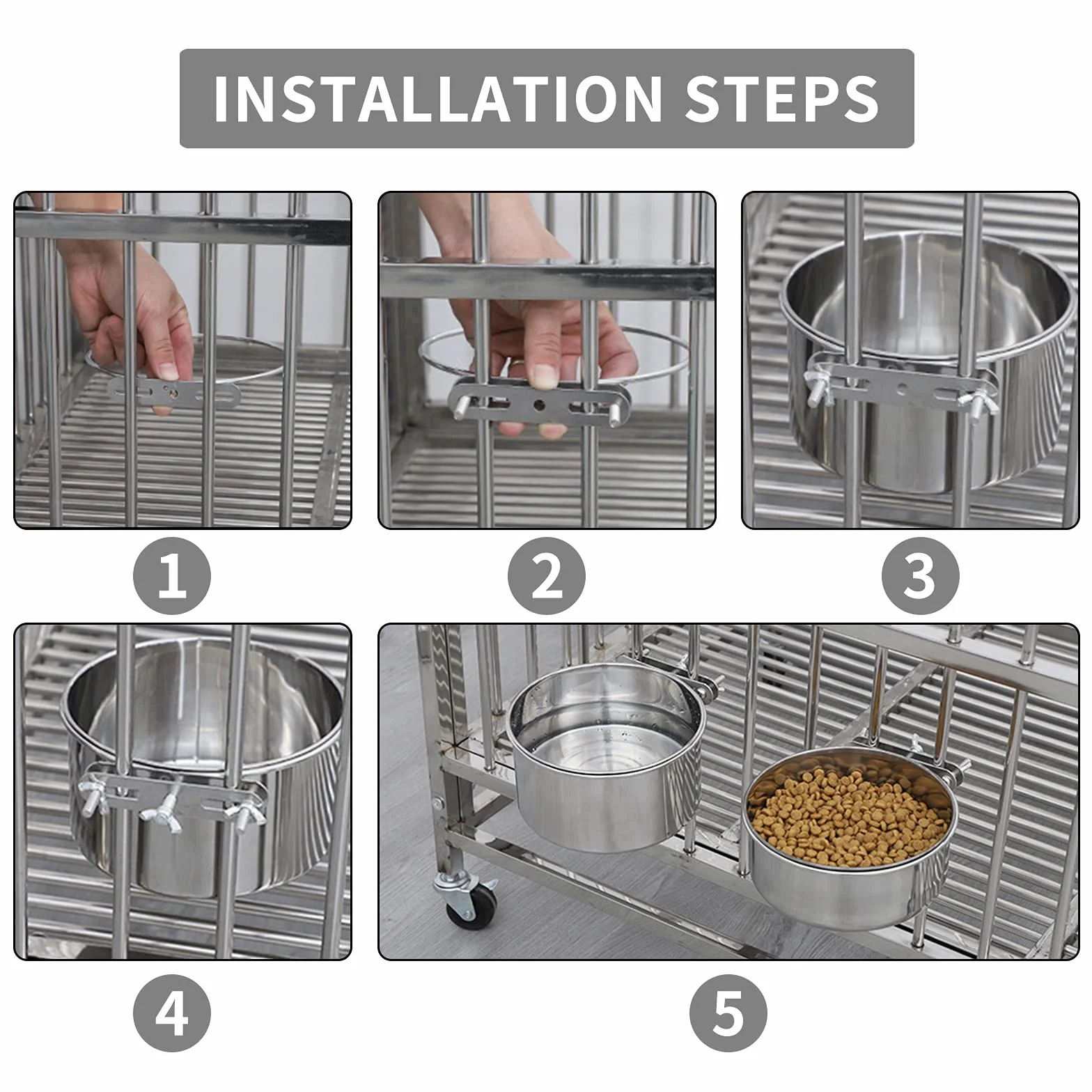 INSTALLATION STEPS

1

2

3

4

5