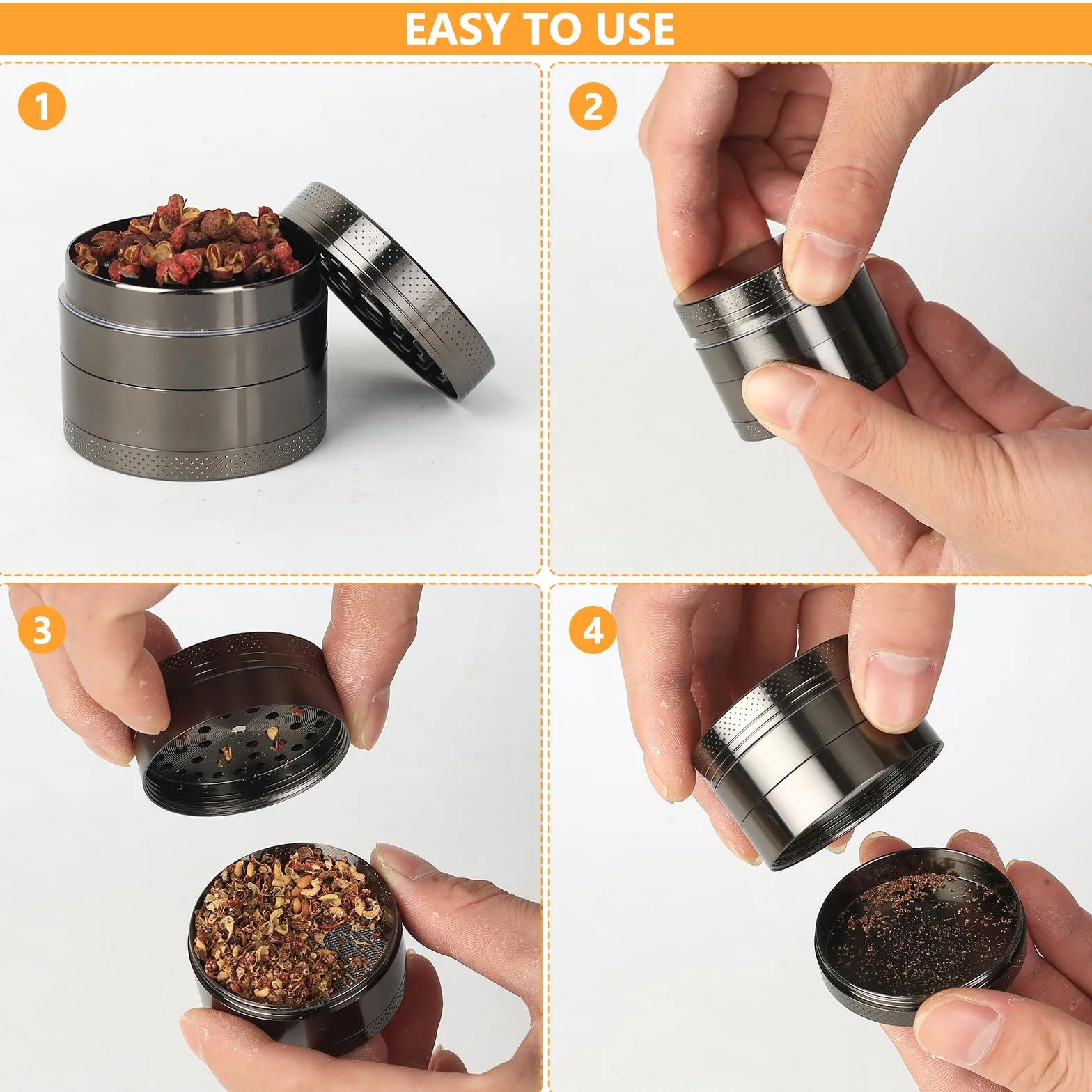 EASY TO USE

1

2

3

4