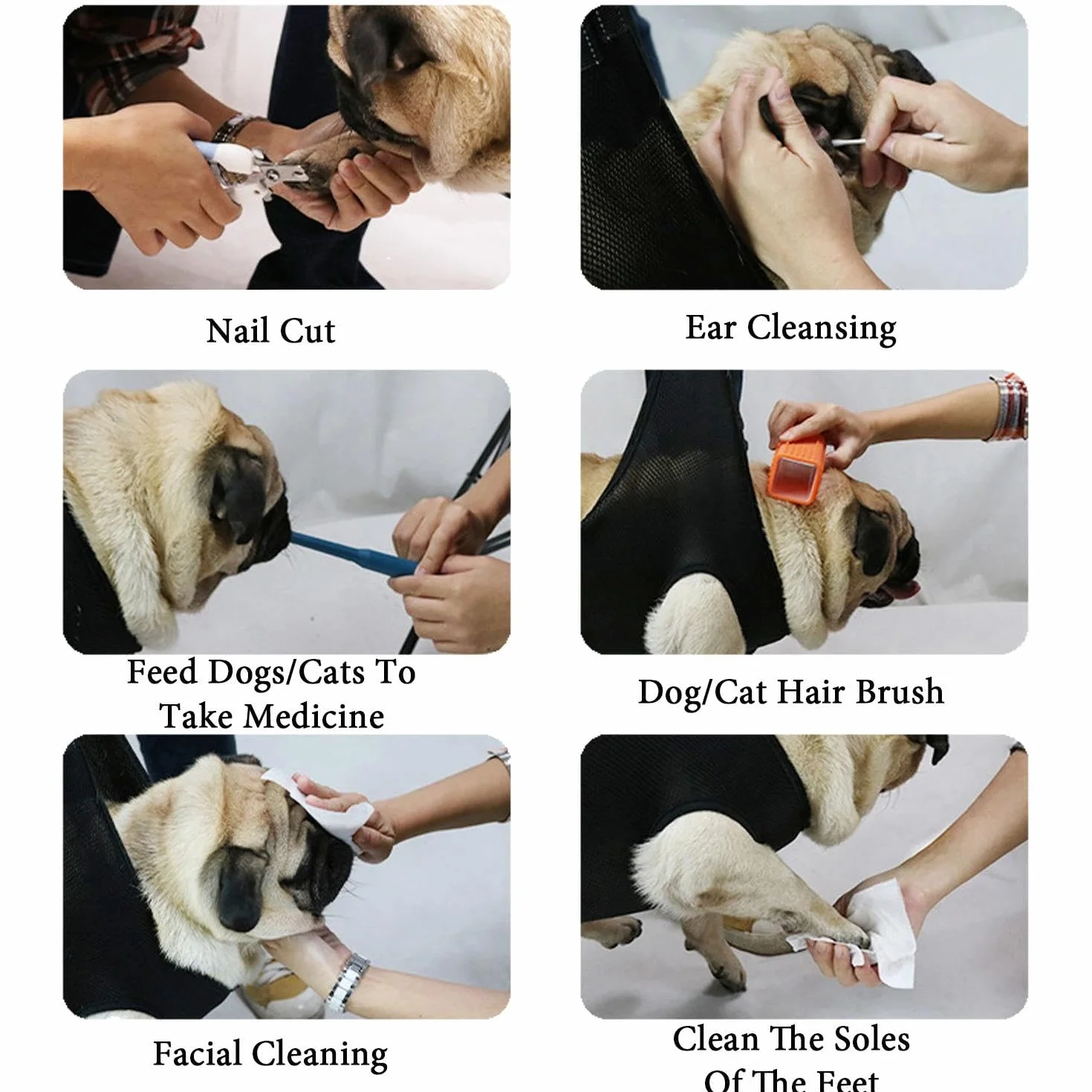 Nail Cut

Ear Cleansing

Feed Dogs/Cats To Take Medicine

Dog/Cat Hair Brush

Facial Cleaning

Clean The Soles Of The Feet