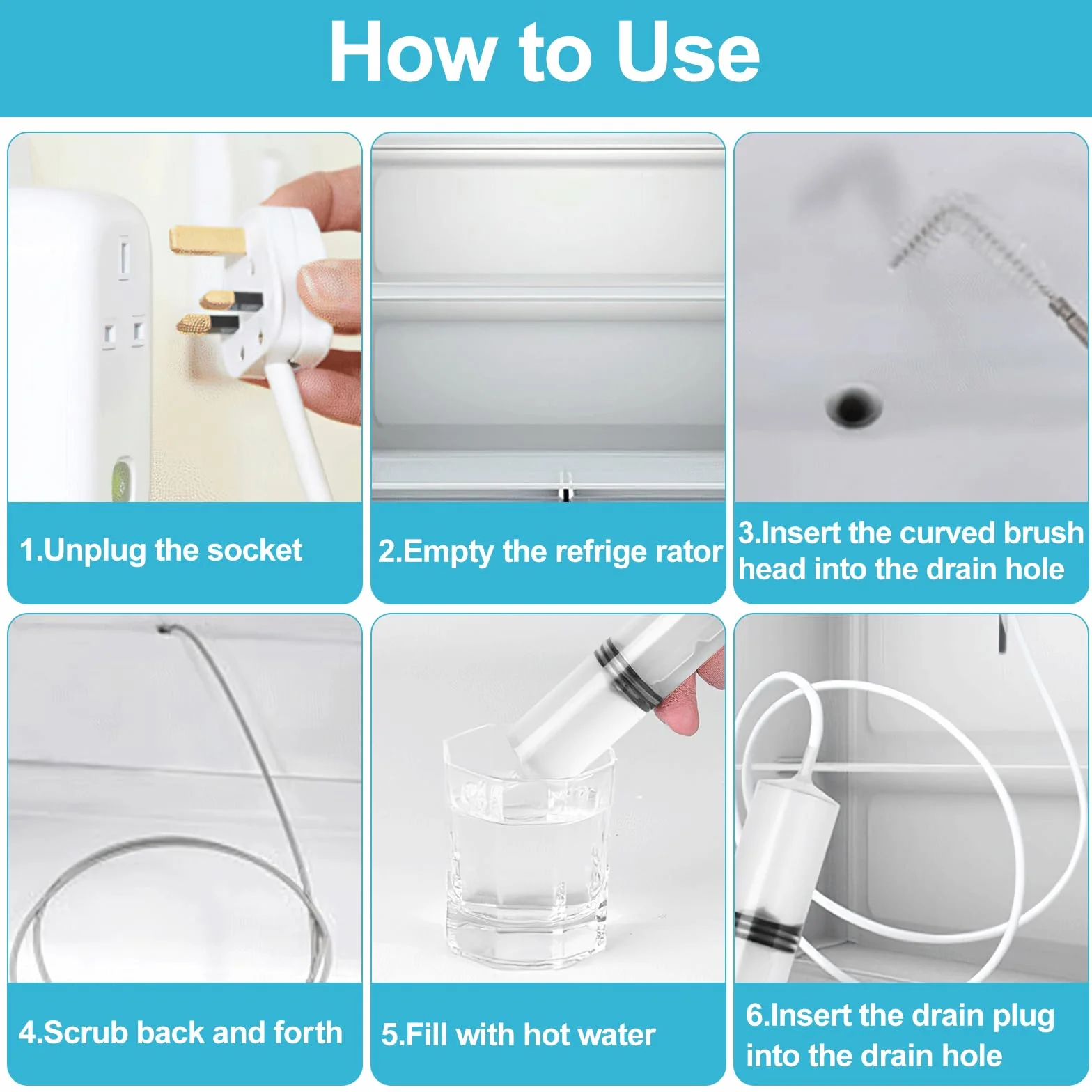 How to Use

1.Unplug the socket

2.Empty the refrige rator

3.Insert the curved brush head into the drain hole

4.Scrub back and forth

5.Fill with hot water

6.Insert the drain plug into the drain hole