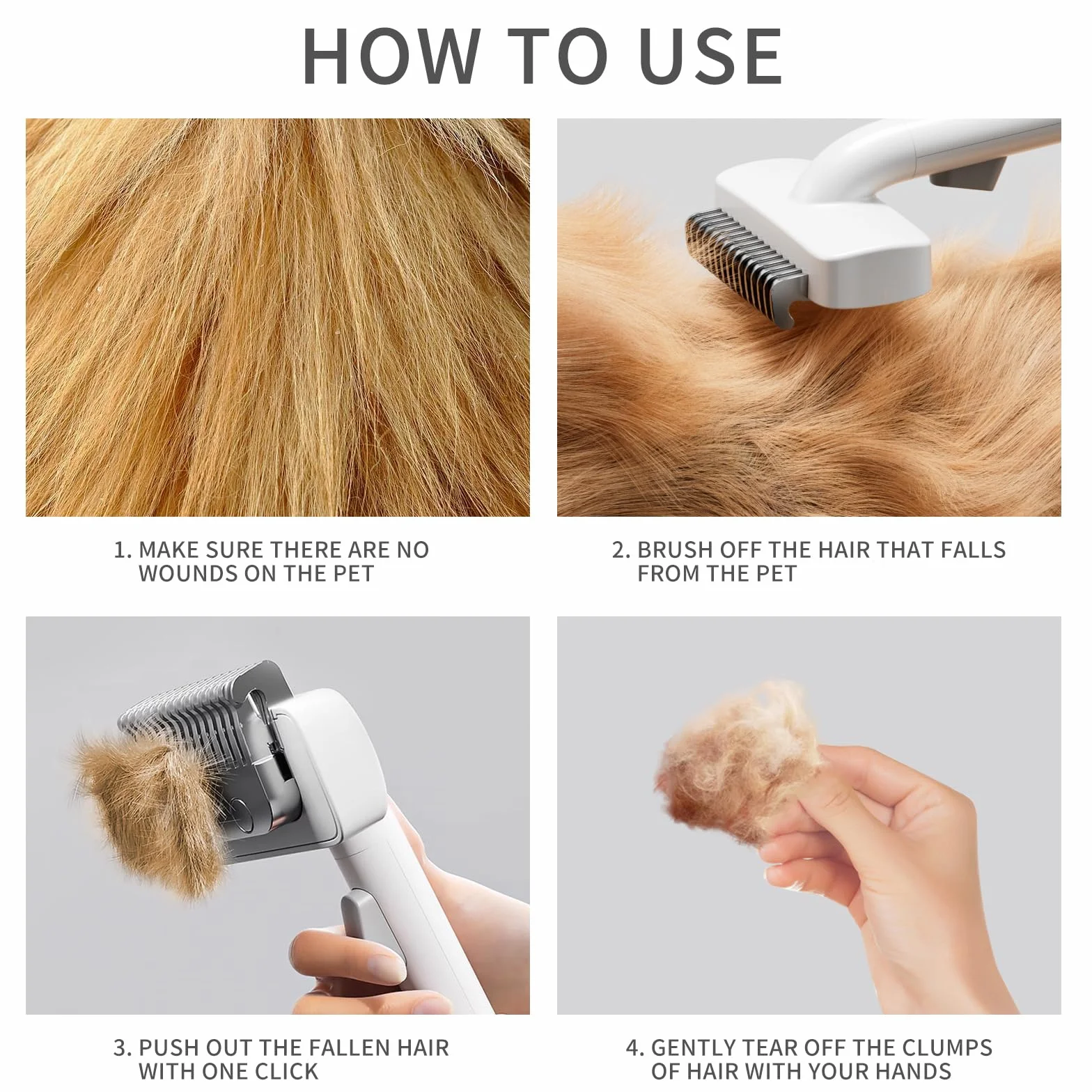 HOW TO USE

1. MAKE SURE THERE ARE NO WOUNDS ON THE PET

2. BRUSH OFF THE HAIR THAT FALLS FROM THE PET

3. PUSH OUT THE FALLEN HAIR WITH ONE CLICK

4. GENTLY TEAR OFF THE CLUMPS OF HAIR WITH YOUR HANDS