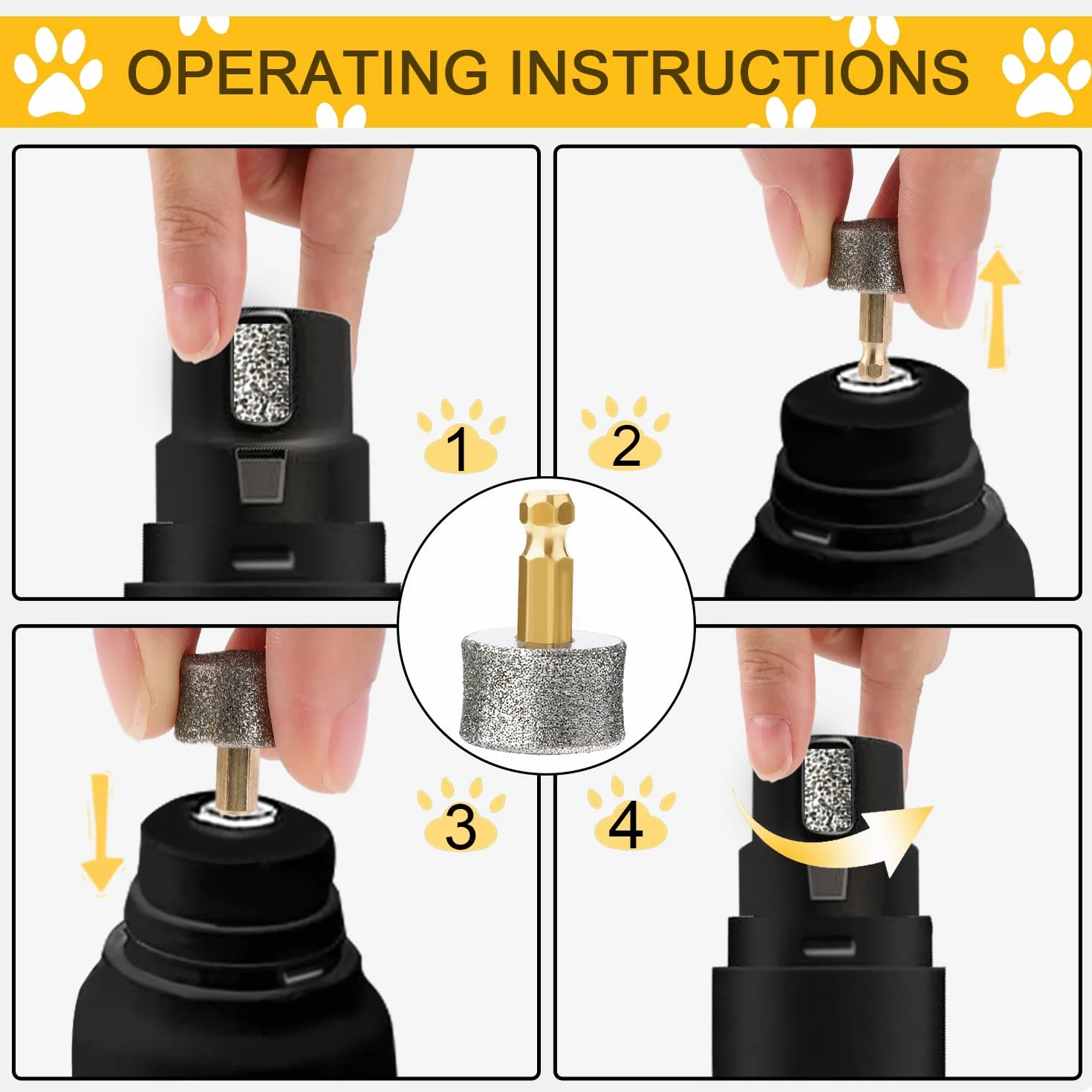 OPERATING INSTRUCTIONS

1

2

3

4