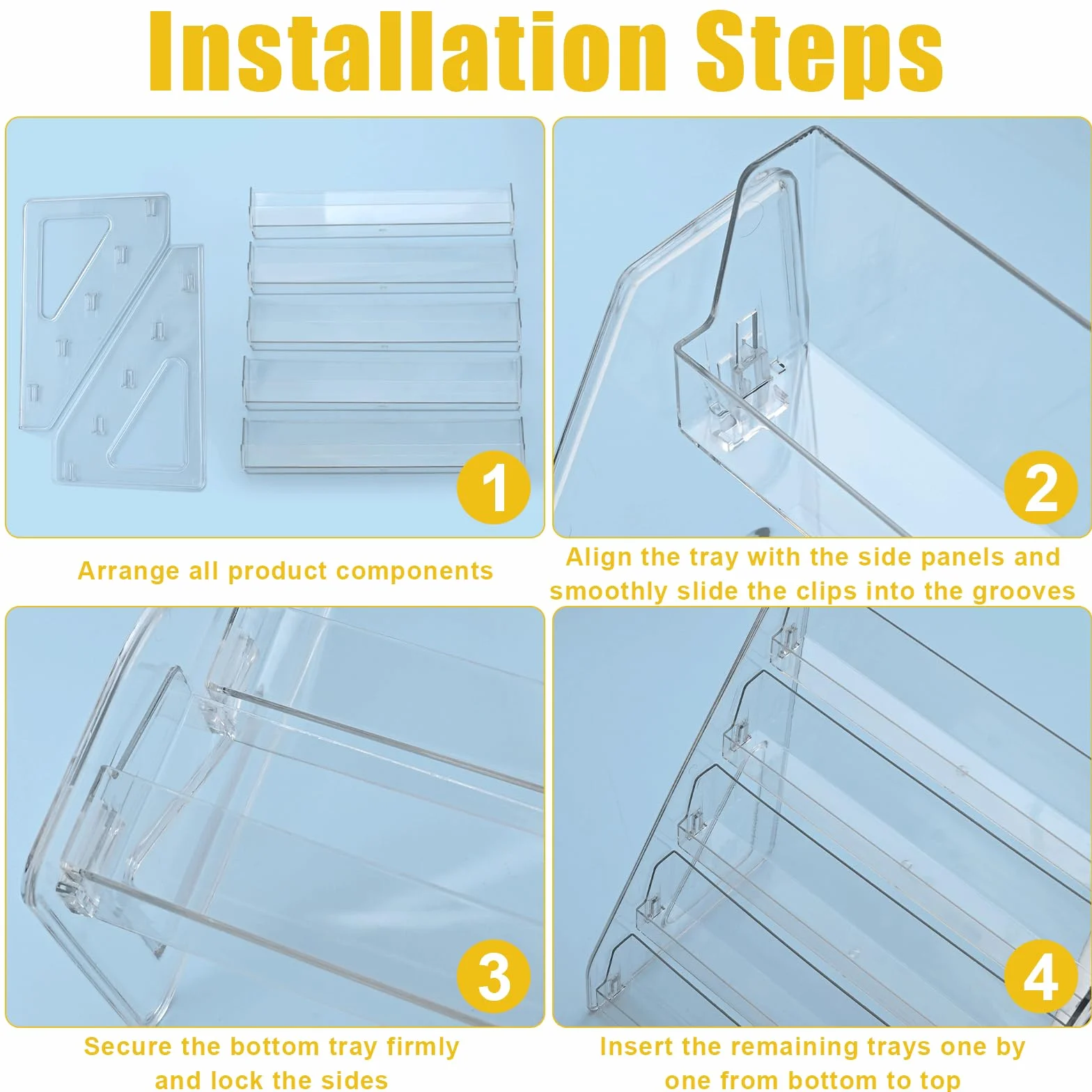 Installation Steps

1

Arrange all product components

2

Align the tray with the side panels and smoothly slide the clips into the grooves

3

Secure the bottom tray firmly and lock the sides

4

Insert the remaining trays one by one from bottom to top