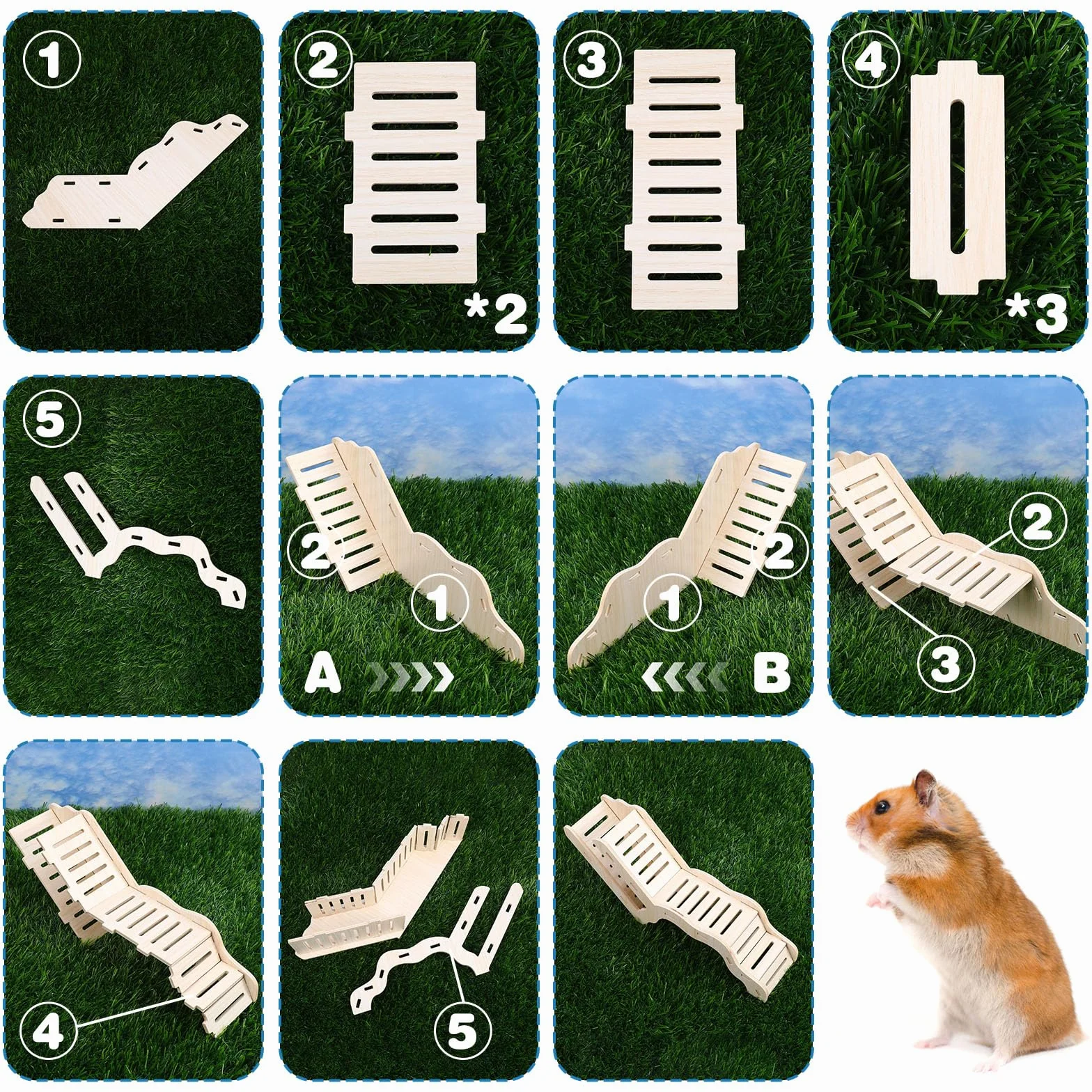 1

2

*2

3

4

*3

5

2

1

A

2

1

B

2

3

4

5