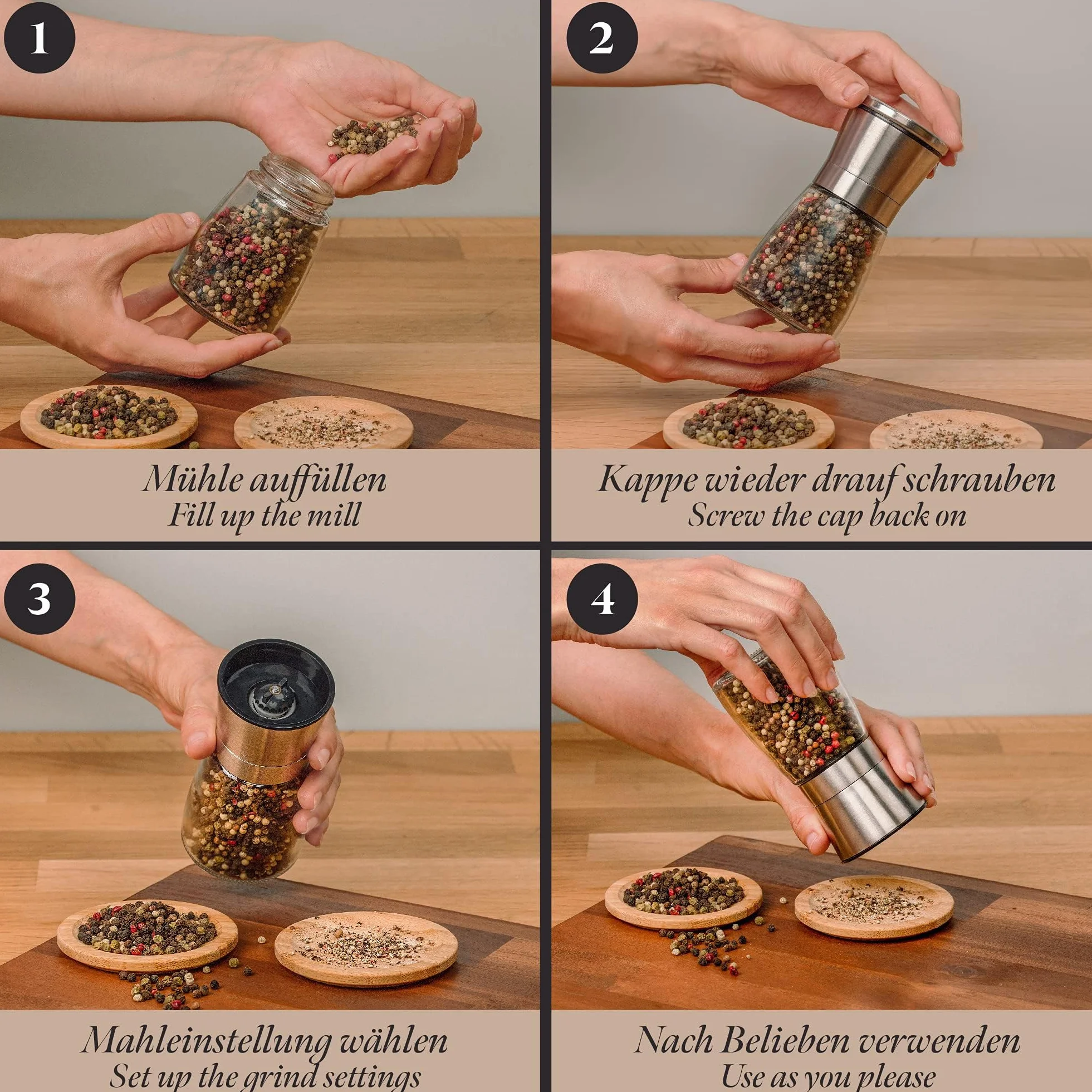 1

Mühle auffüllen
Fill up the mill

2

Kappe wieder drauf schrauben
Screw the cap back on

3

Mahleinstellung wählen
Set up the grind settings

4

Nach Belieben verwenden
Use as you please