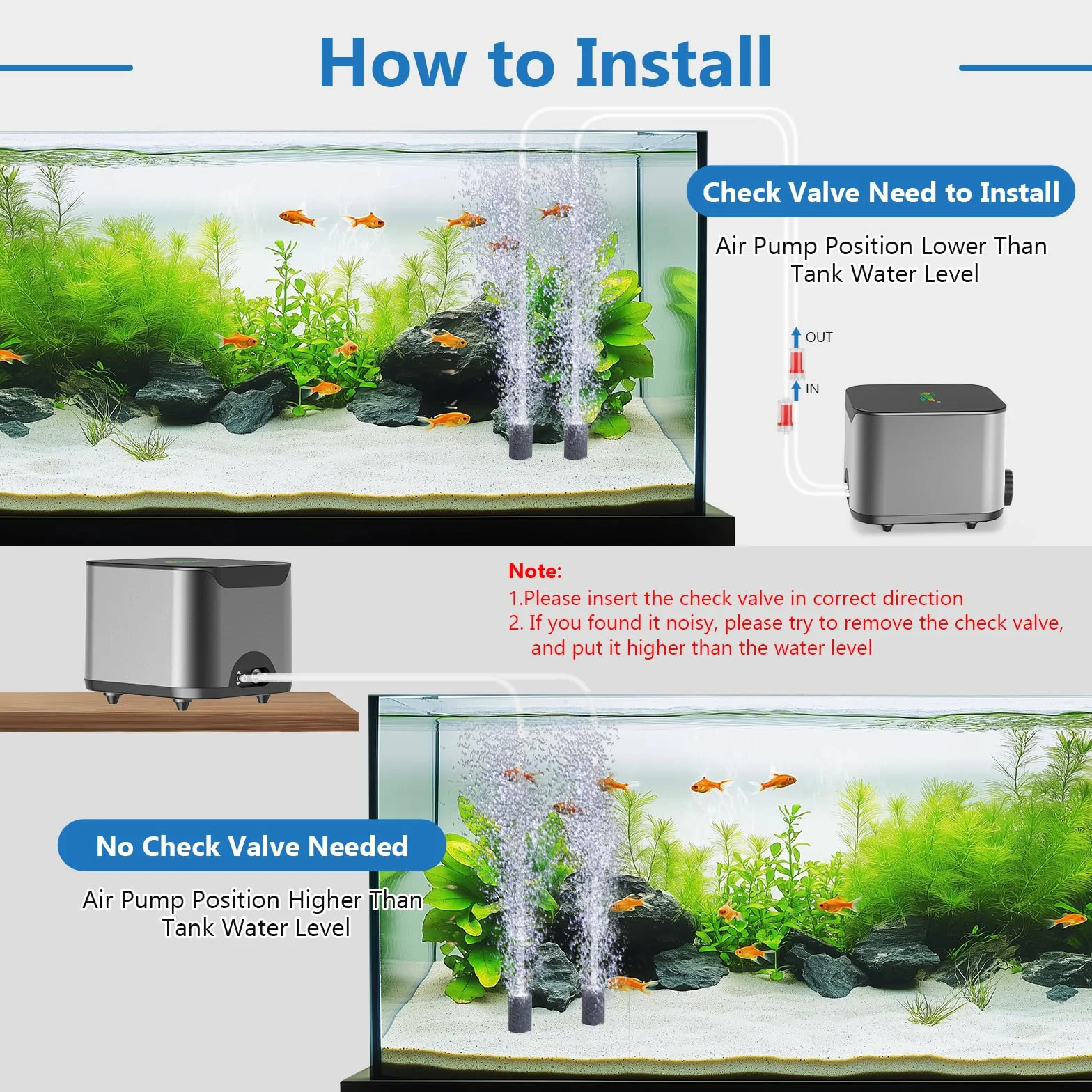 How to Install

Check Valve Need to Install

Air Pump Position Lower Than Tank Water Level

OUT

IN

Note:
1.Please insert the check valve in correct direction
2. If you found it noisy, please try to remove the check valve, and put it higher than the water level

No Check Valve Needed

Air Pump Position Higher Than Tank Water Level