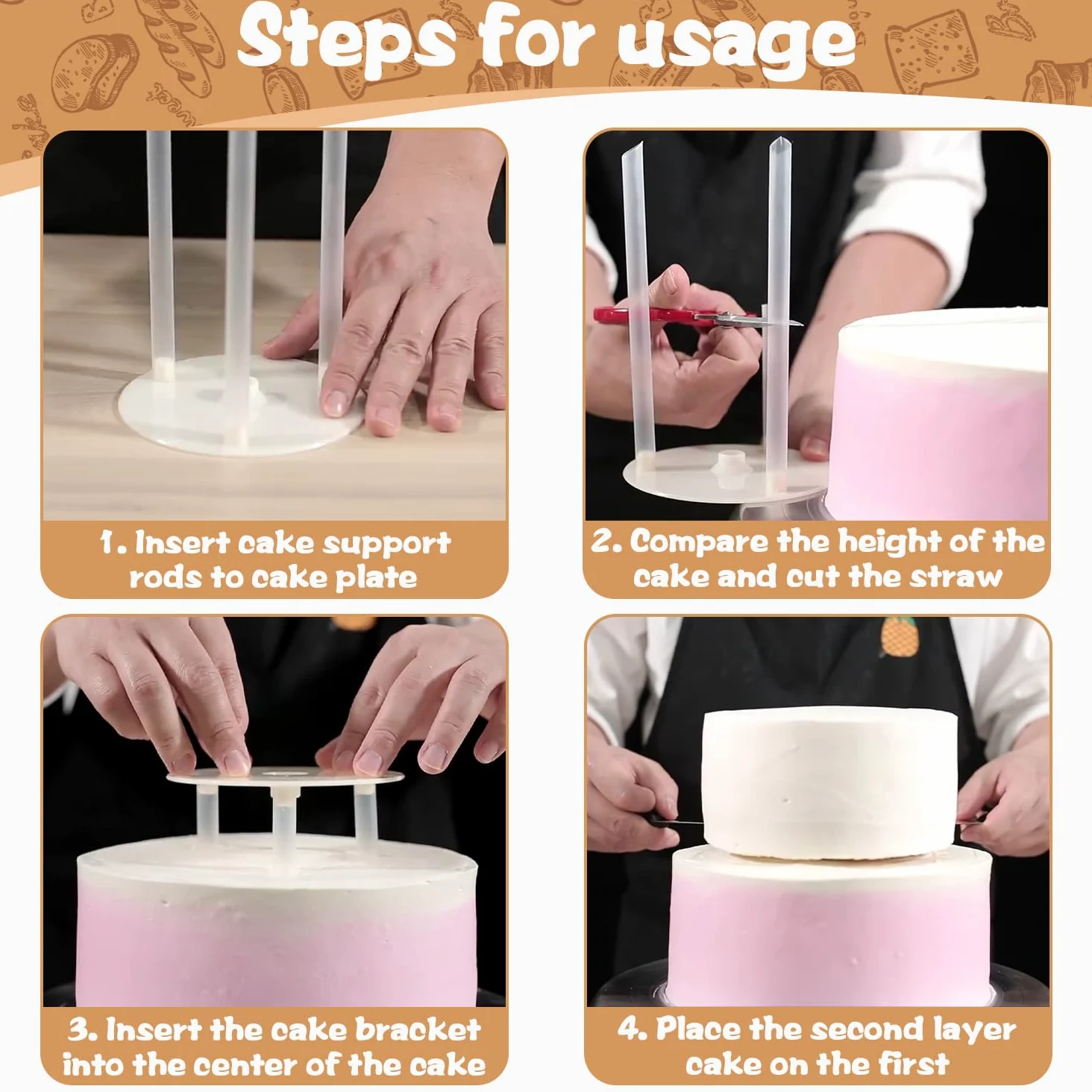 Steps for usage

1. Insert cake support rods to cake plate

2. Compare the height of the cake and cut the straw

3. Insert the cake bracket into the center of the cake

4. Place the second layer cake on the first