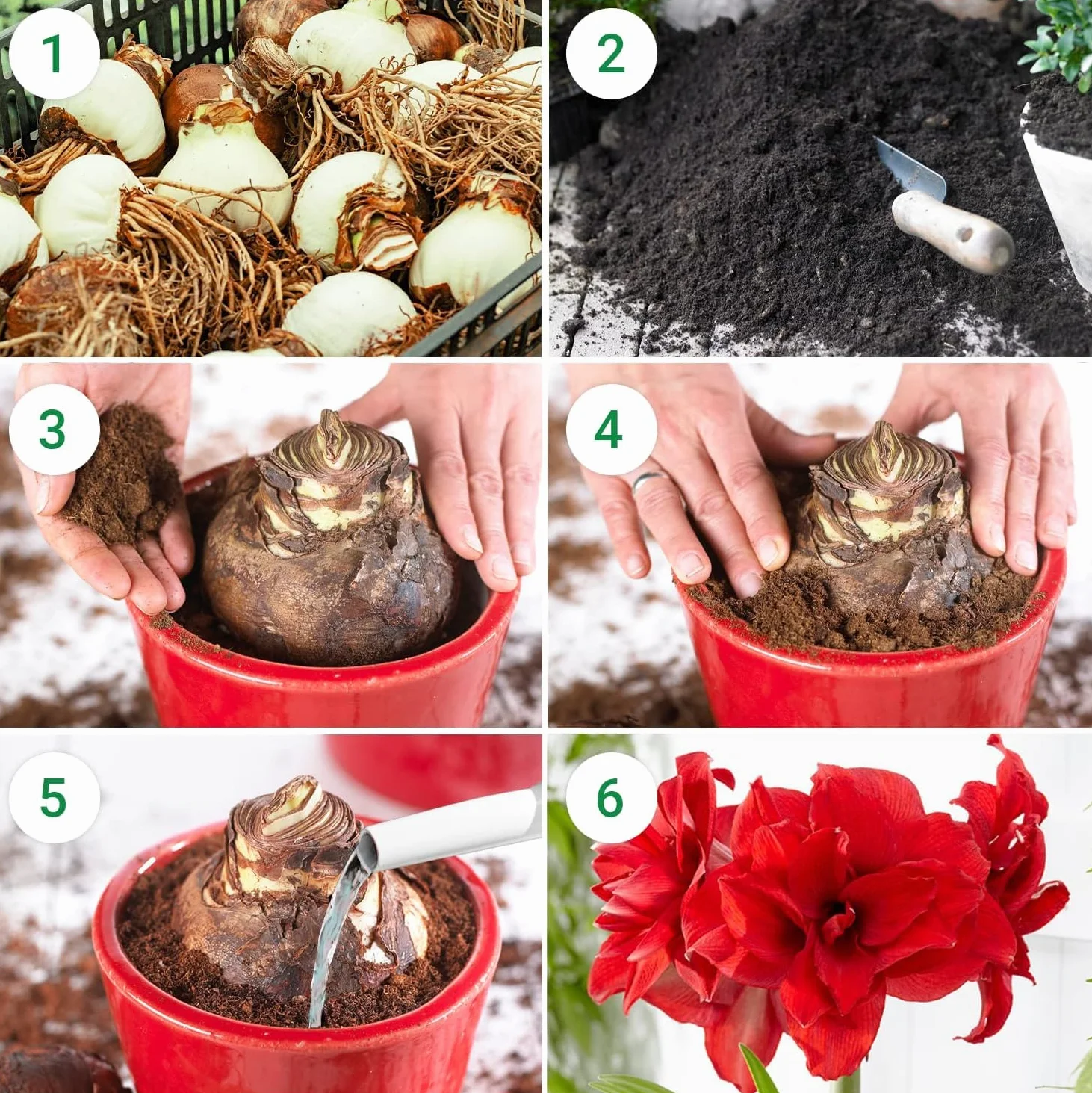 1

2

3

4

5

6