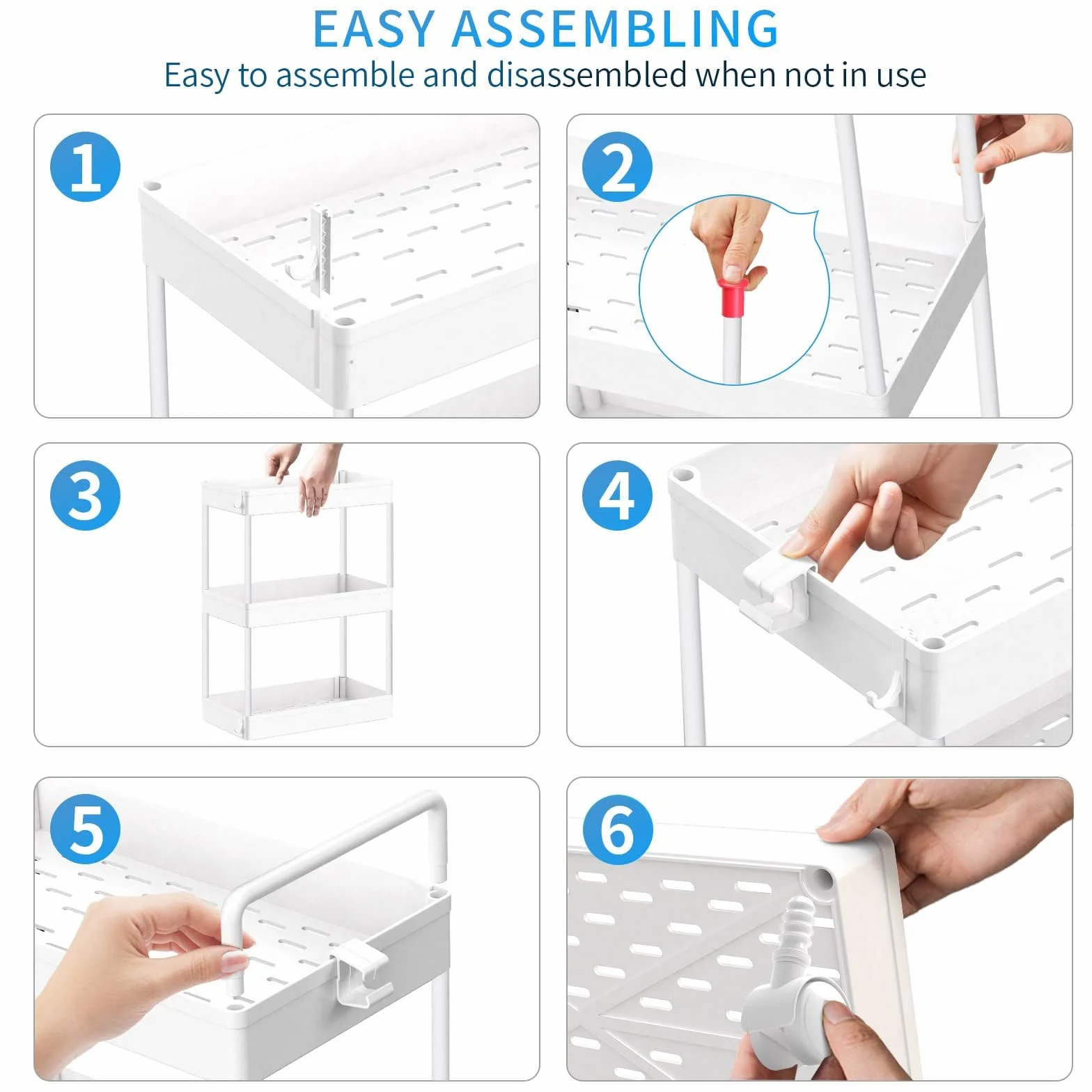 EASY ASSEMBLING
Easy to assemble and disassembled when not in use

1

2

3

4

5

6