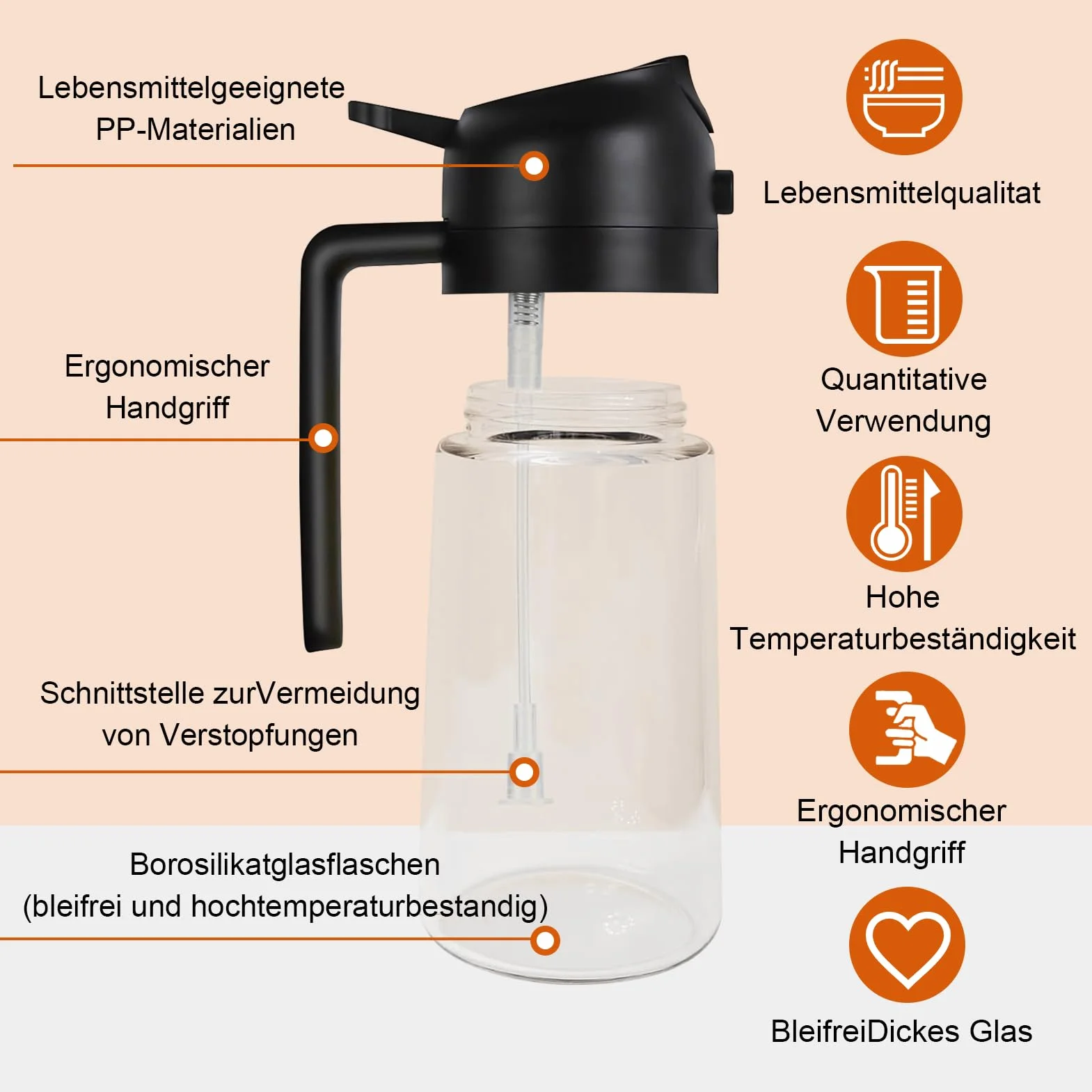 Lebensmittelgeeignete PP-Materialien

Ergonomischer Handgriff

Schnittstelle zurVermeidung von Verstopfungen

Borosilikatglasflaschen (bleifrei und hochtemperaturbestandig)

Lebensmittelqualitat

Quantitative Verwendung

Hohe Temperaturbeständigkeit

Ergonomischer Handgriff

BleifreiDickes Glas