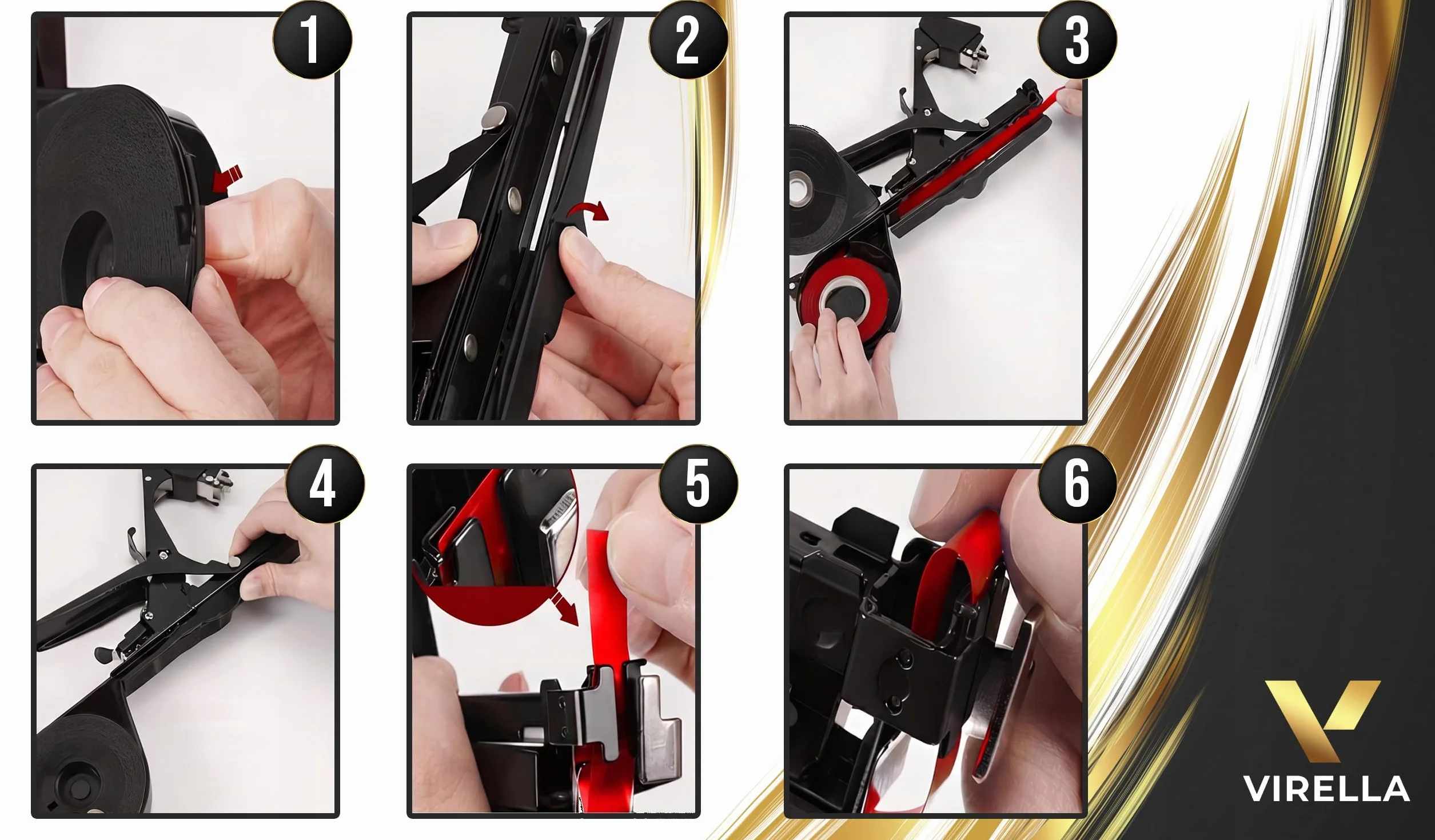 1
2
3
4
5
6
VIRELLA