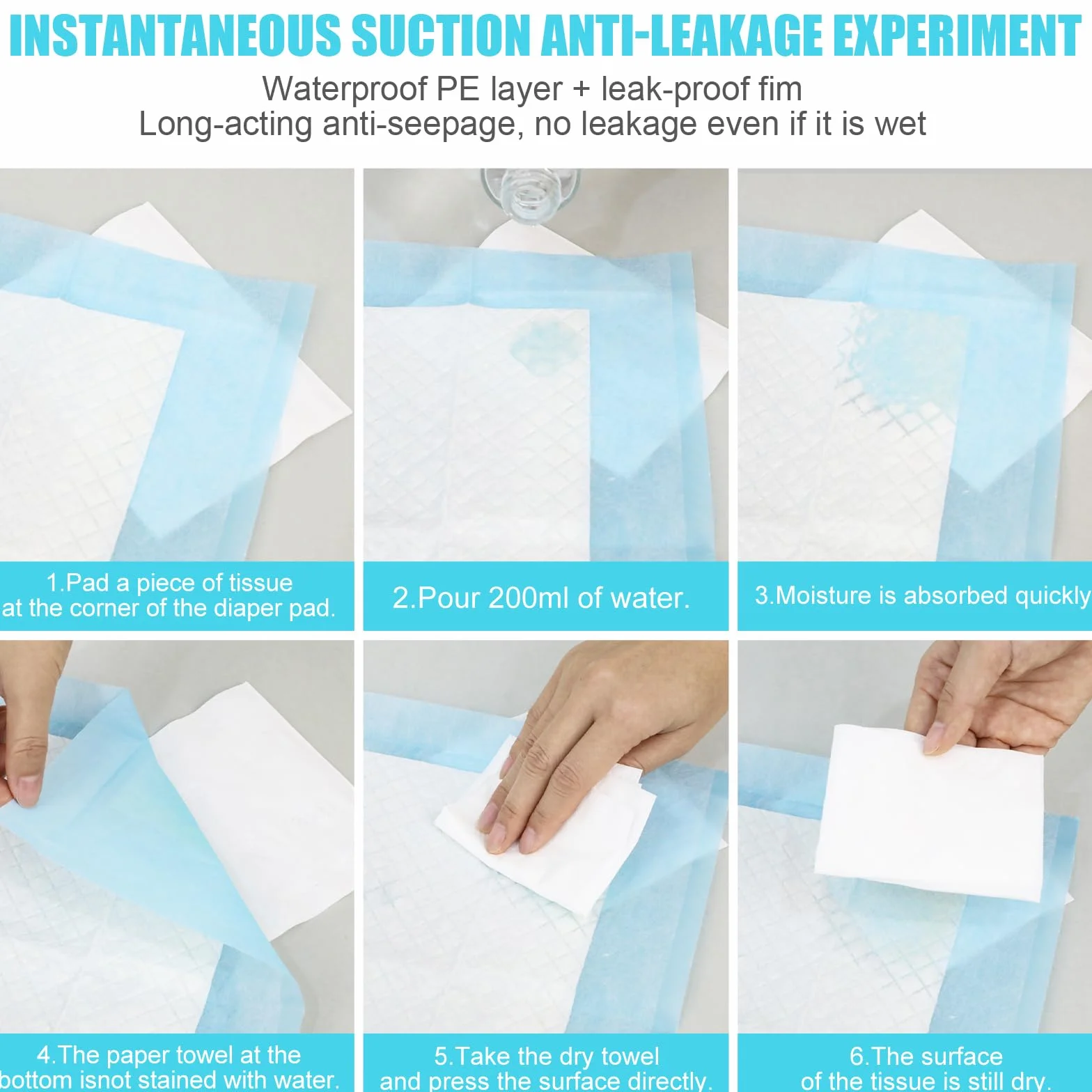 INSTANTANEOUS SUCTION ANTI-LEAKAGE EXPERIMENT

Waterproof PE layer + leak-proof fim
Long-acting anti-seepage, no leakage even if it is wet

1.Pad a piece of tissue at the corner of the diaper pad.

2.Pour 200ml of water.

3.Moisture is absorbed quickly

4.The paper towel at the bottom isnot stained with water.

5.Take the dry towel and press the surface directly.

6.The surface of the tissue is still dry.