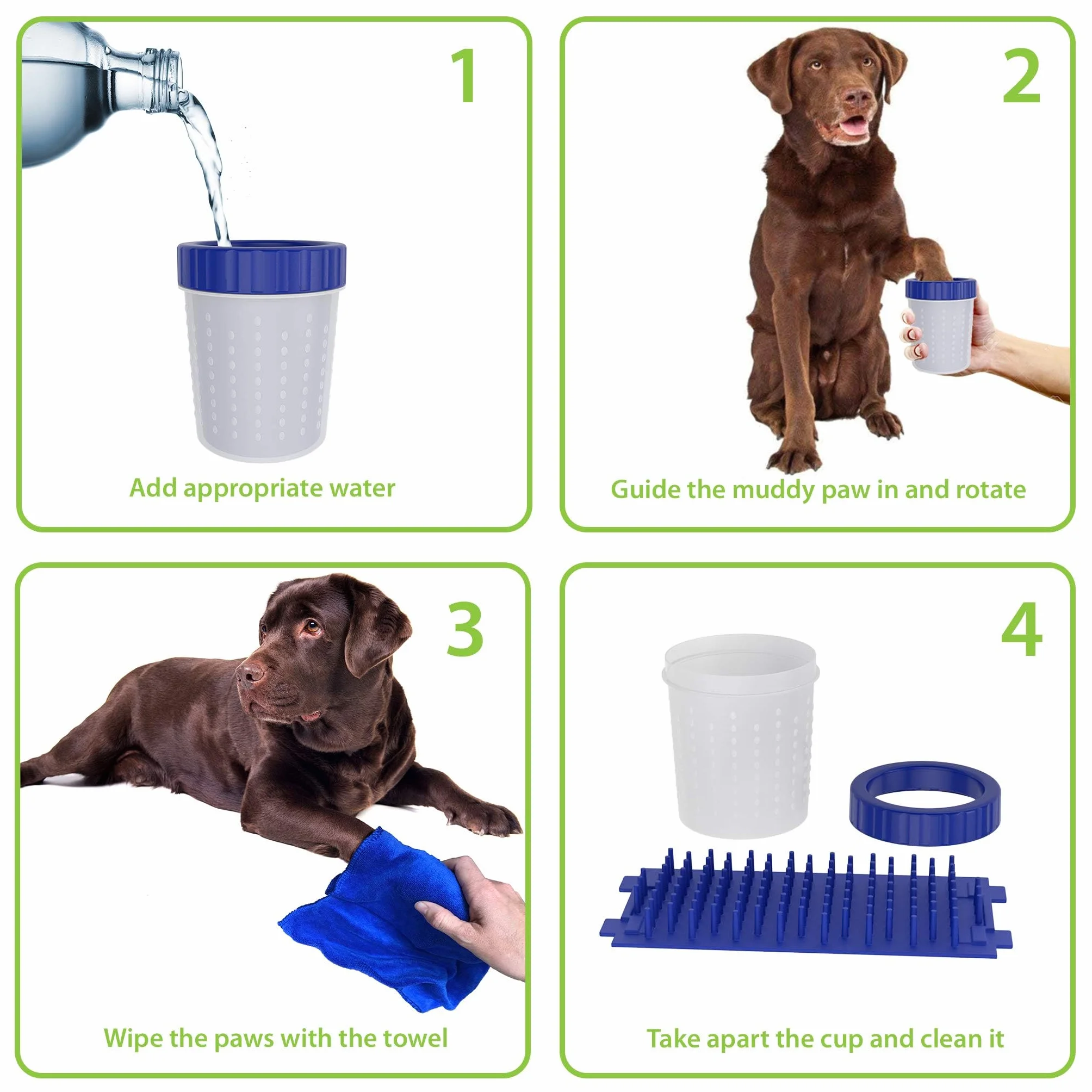 1

Add appropriate water

2

Guide the muddy paw in and rotate

3

Wipe the paws with the towel

4

Take apart the cup and clean it