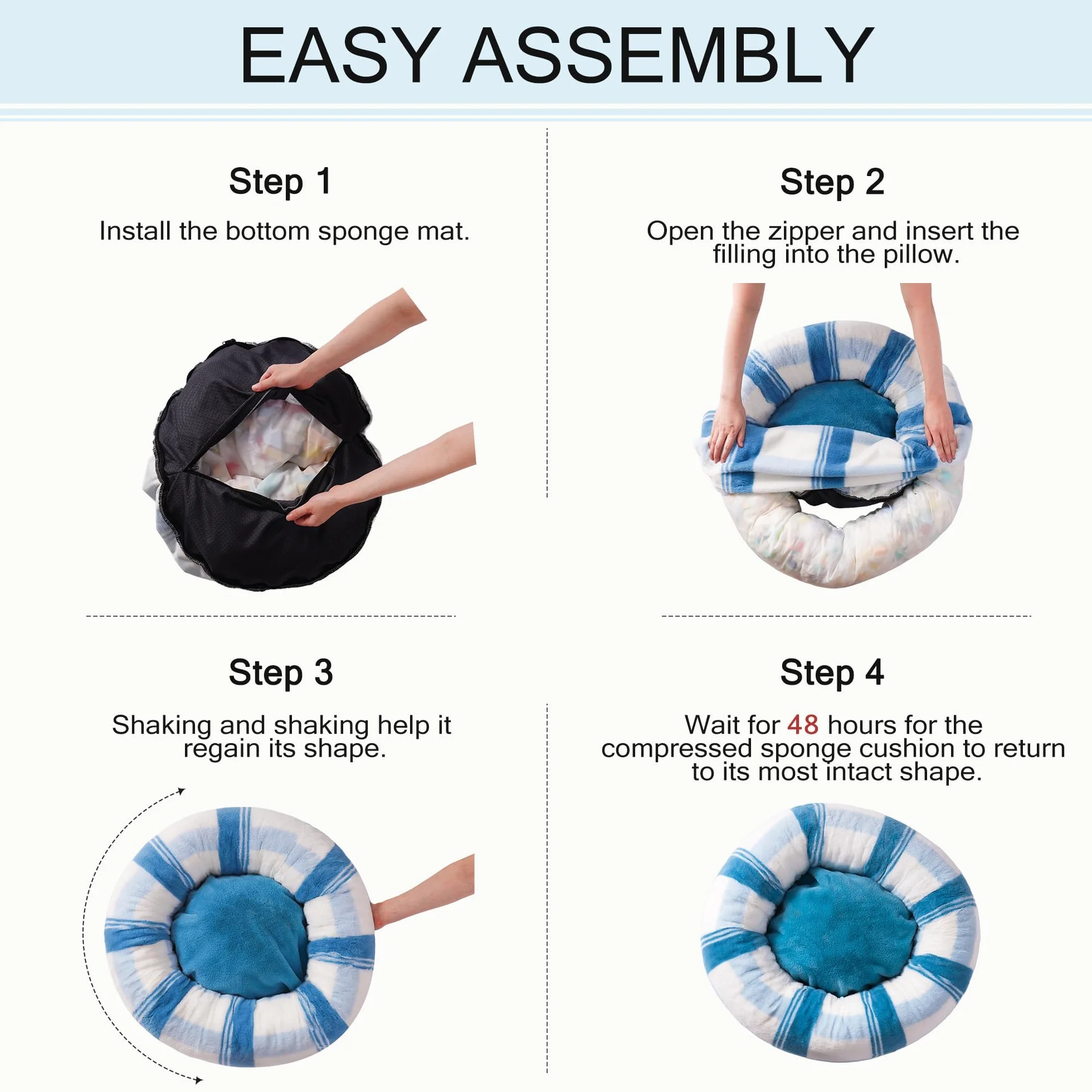 EASY ASSEMBLY

Step 1

Install the bottom sponge mat.

Step 2

Open the zipper and insert the filling into the pillow.

Step 3

Shaking and shaking help it regain its shape.

Step 4

Wait for 48 hours for the compressed sponge cushion to return to its most intact shape.