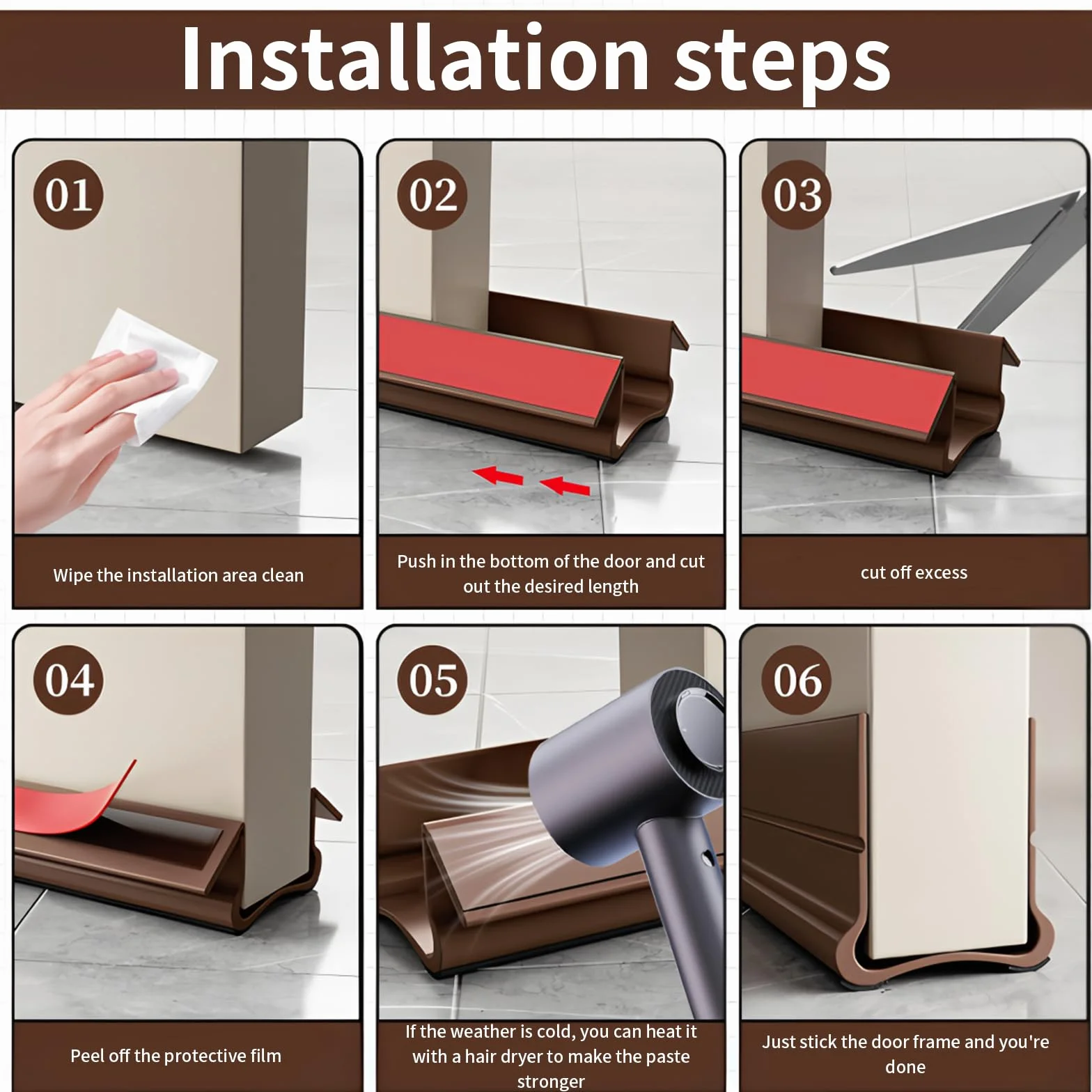 Installation steps

01

Wipe the installation area clean

02

Push in the bottom of the door and cut out the desired length

03

cut off excess

04

Peel off the protective film

05

If the weather is cold, you can heat it with a hair dryer to make the paste stronger

06

Just stick the door frame and you're done