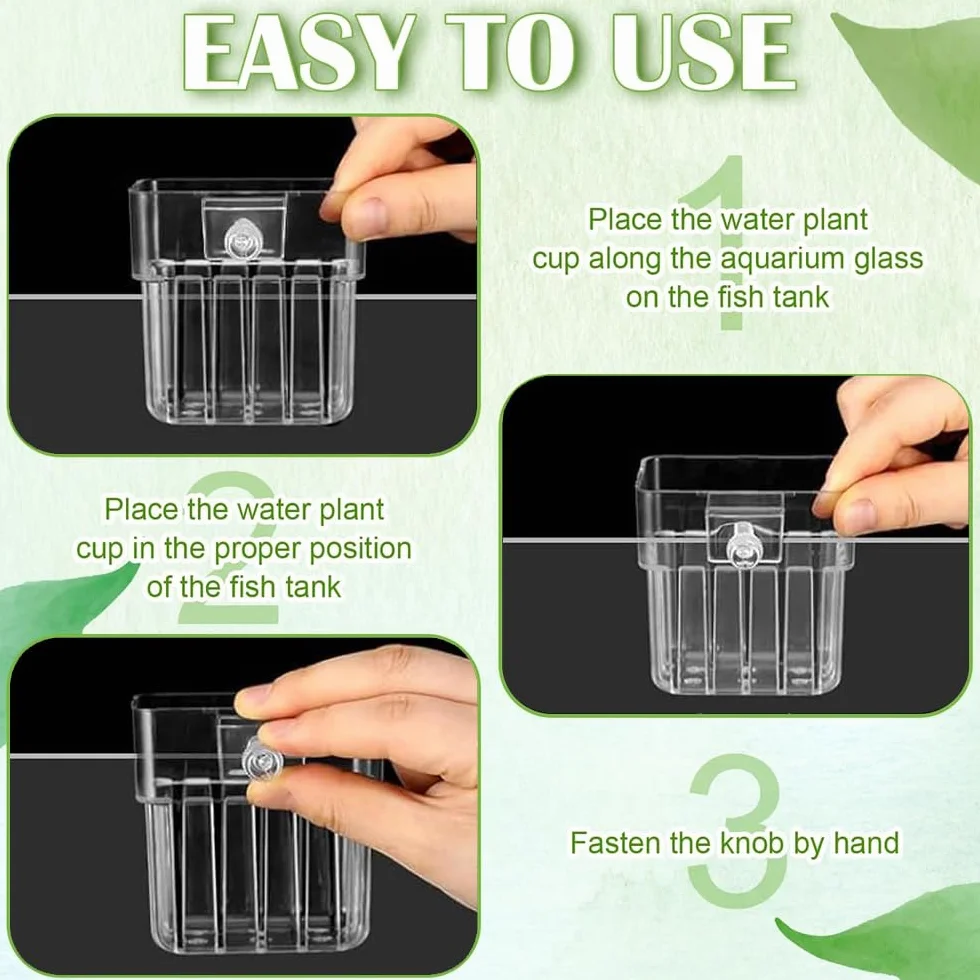 EASY TO USE

1

Place the water plant cup along the aquarium glass on the fish tank

2

Place the water plant cup in the proper position of the fish tank

3

Fasten the knob by hand