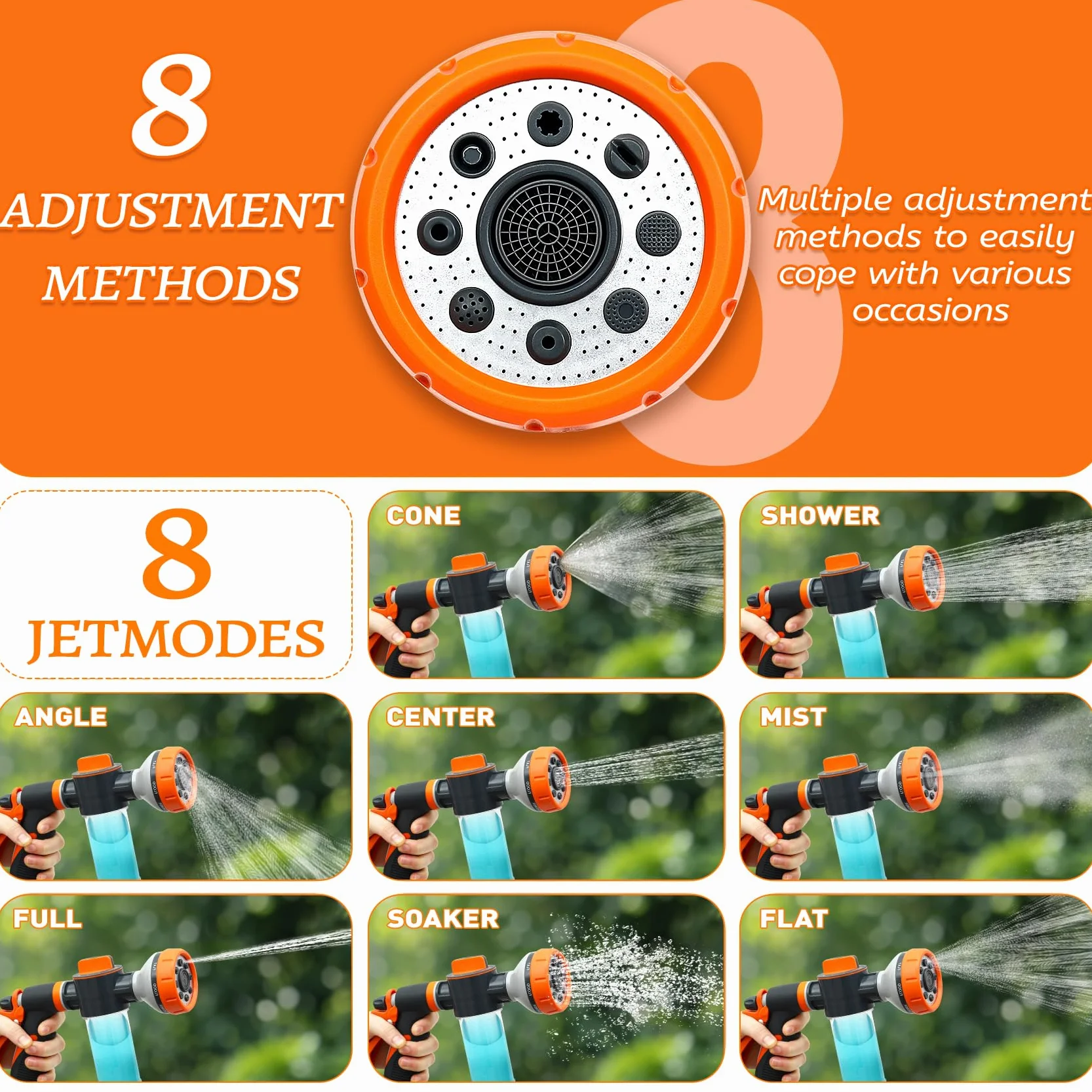 8
ADJUSTMENT
METHODS

Multiple adjustment methods to easily cope with various occasions

8
JETMODES

CONE

SHOWER

ANGLE

CENTER

MIST

FULL

SOAKER

FLAT