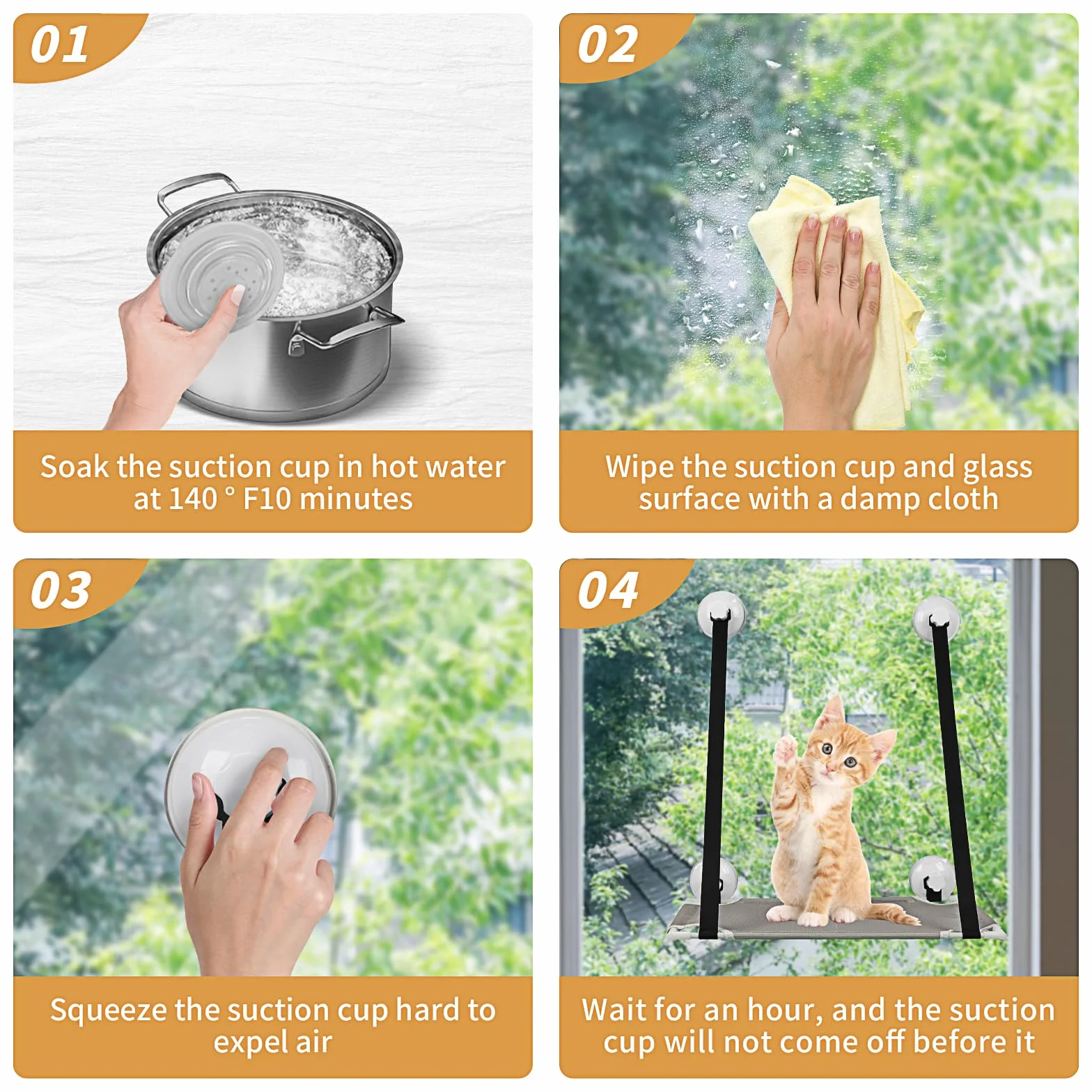 01

Soak the suction cup in hot water at 140 ° F10 minutes

02

Wipe the suction cup and glass surface with a damp cloth

03

Squeeze the suction cup hard to expel air

04

Wait for an hour, and the suction cup will not come off before it