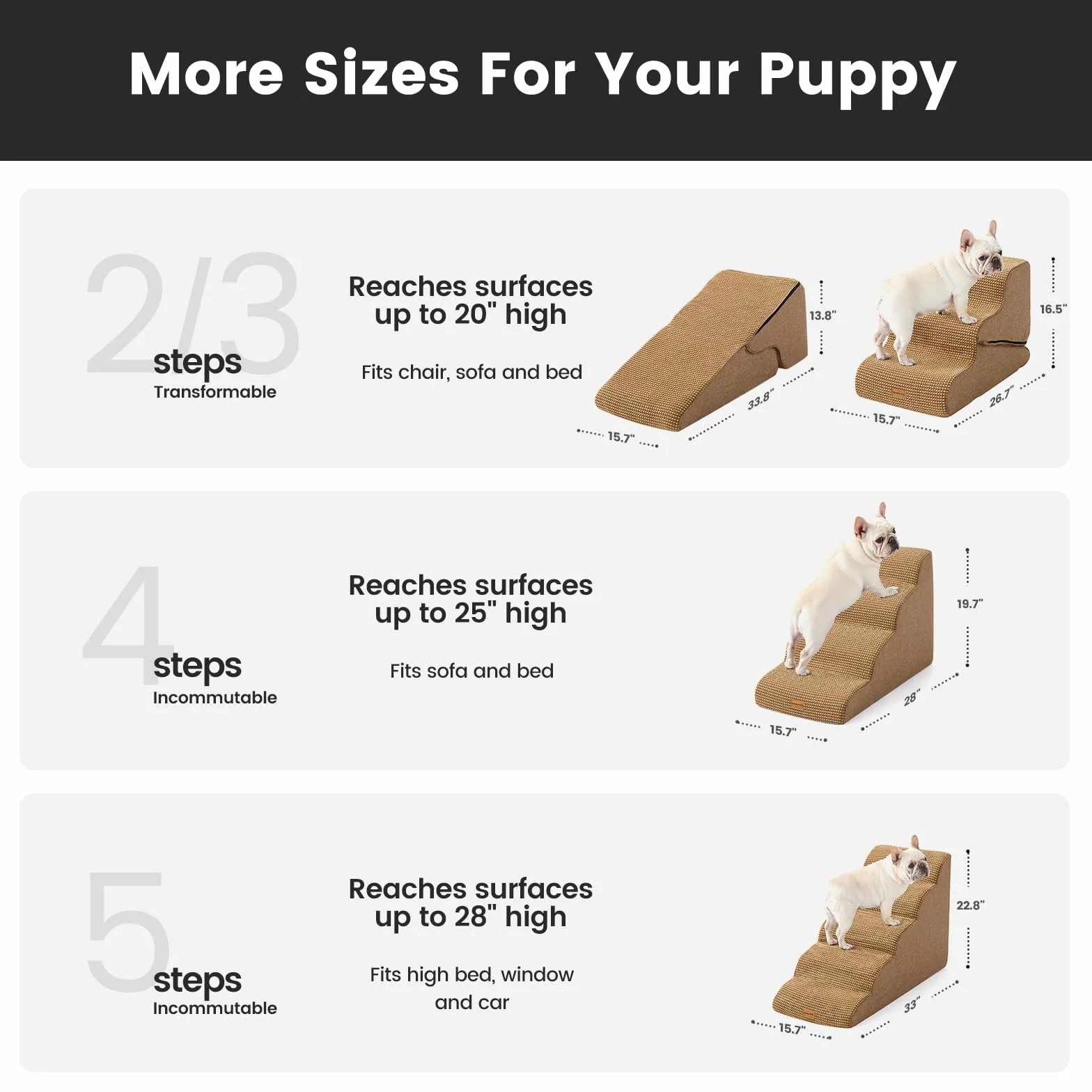 More Sizes For Your Puppy

2/3
steps
Transformable

Reaches surfaces up to 20" high

Fits chair, sofa and bed

13.8"
33.8"
15.7"
16.5"
26.7"
15.7"

4
steps
Incommutable

Reaches surfaces up to 25" high

Fits sofa and bed

19.7"
28"
15.7"

5
steps
Incommutable

Reaches surfaces up to 28" high

Fits high bed, window and car

22.8"
33"
15.7"