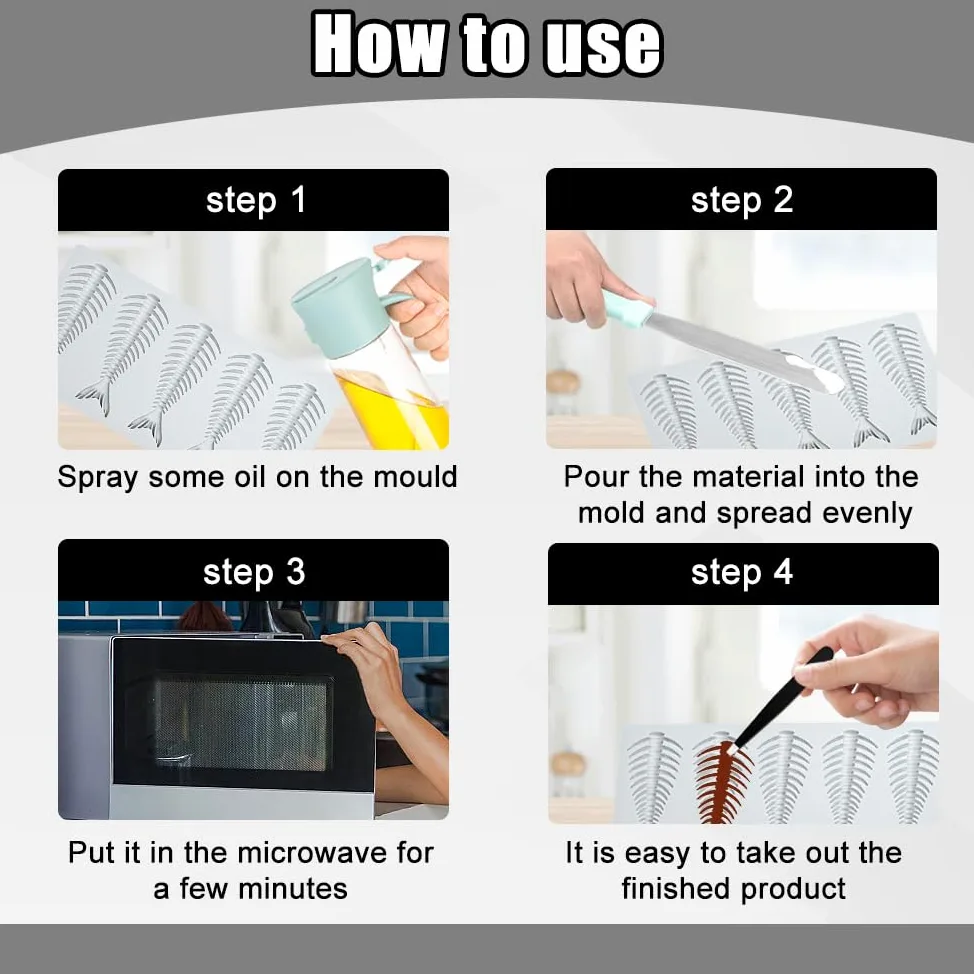 How to use

step 1

Spray some oil on the mould

step 2

Pour the material into the mold and spread evenly

step 3

Put it in the microwave for a few minutes

step 4

It is easy to take out the finished product