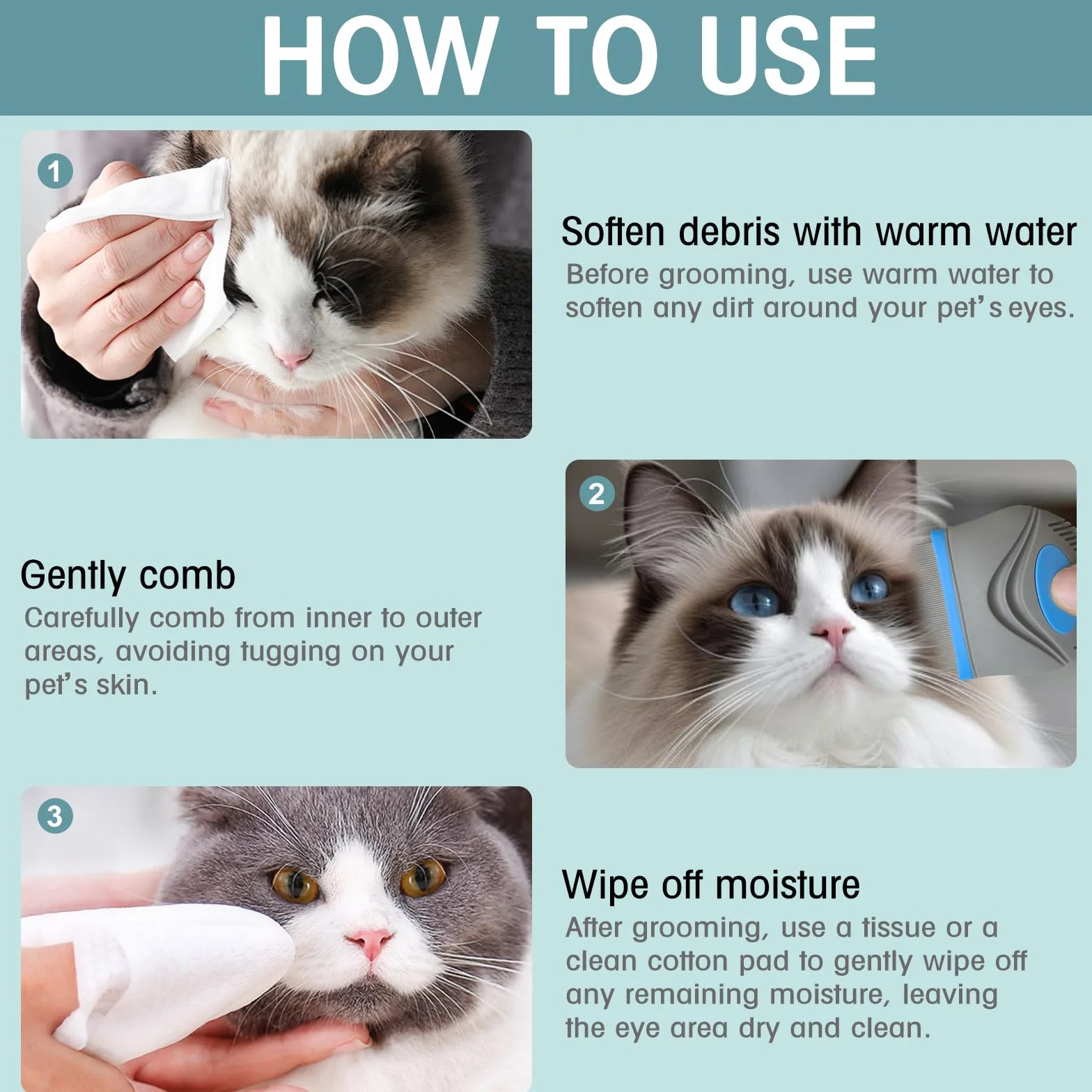 HOW TO USE

1

Soften debris with warm water
Before grooming, use warm water to soften any dirt around your pet's eyes.

2

Gently comb
Carefully comb from inner to outer areas, avoiding tugging on your pet's skin.

3

Wipe off moisture
After grooming, use a tissue or a clean cotton pad to gently wipe off any remaining moisture, leaving the eye area dry and clean.