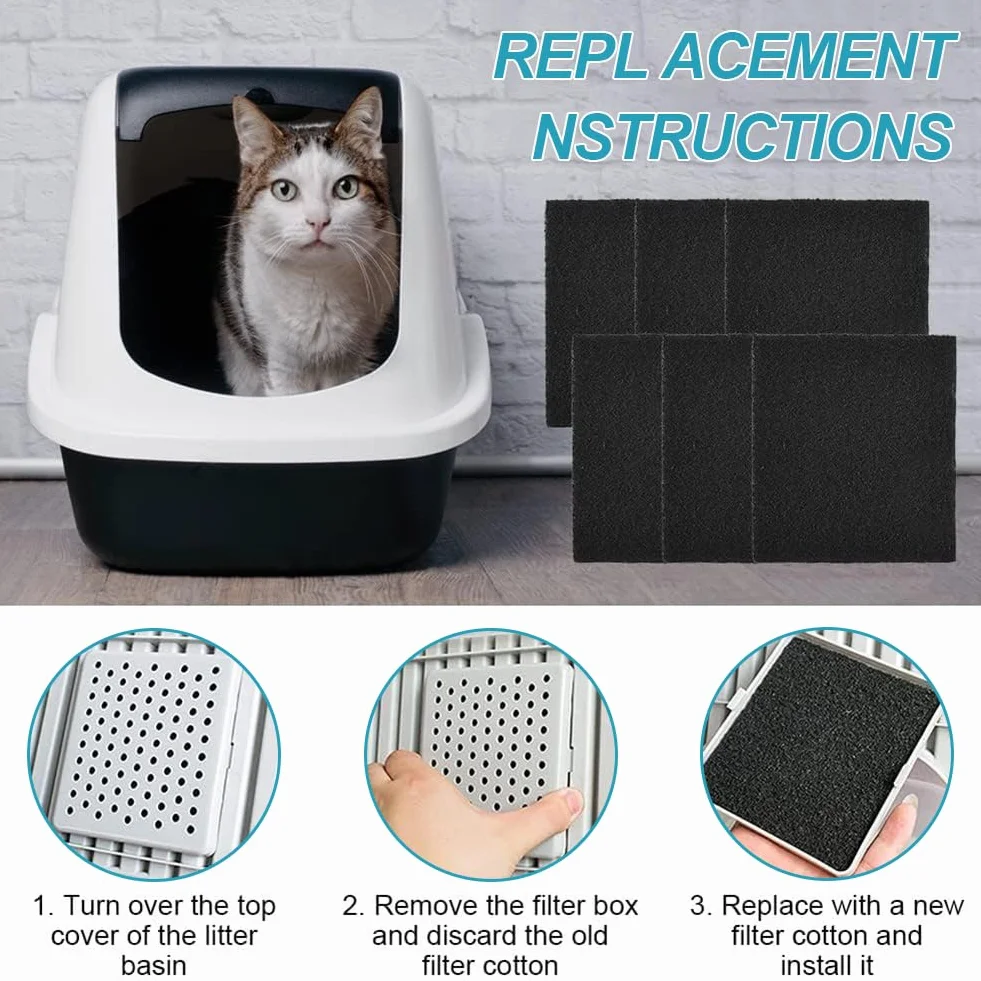 REPL ACEMENT NSTRUCTIONS

1. Turn over the top cover of the litter basin

2. Remove the filter box and discard the old filter cotton

3. Replace with a new filter cotton and install it