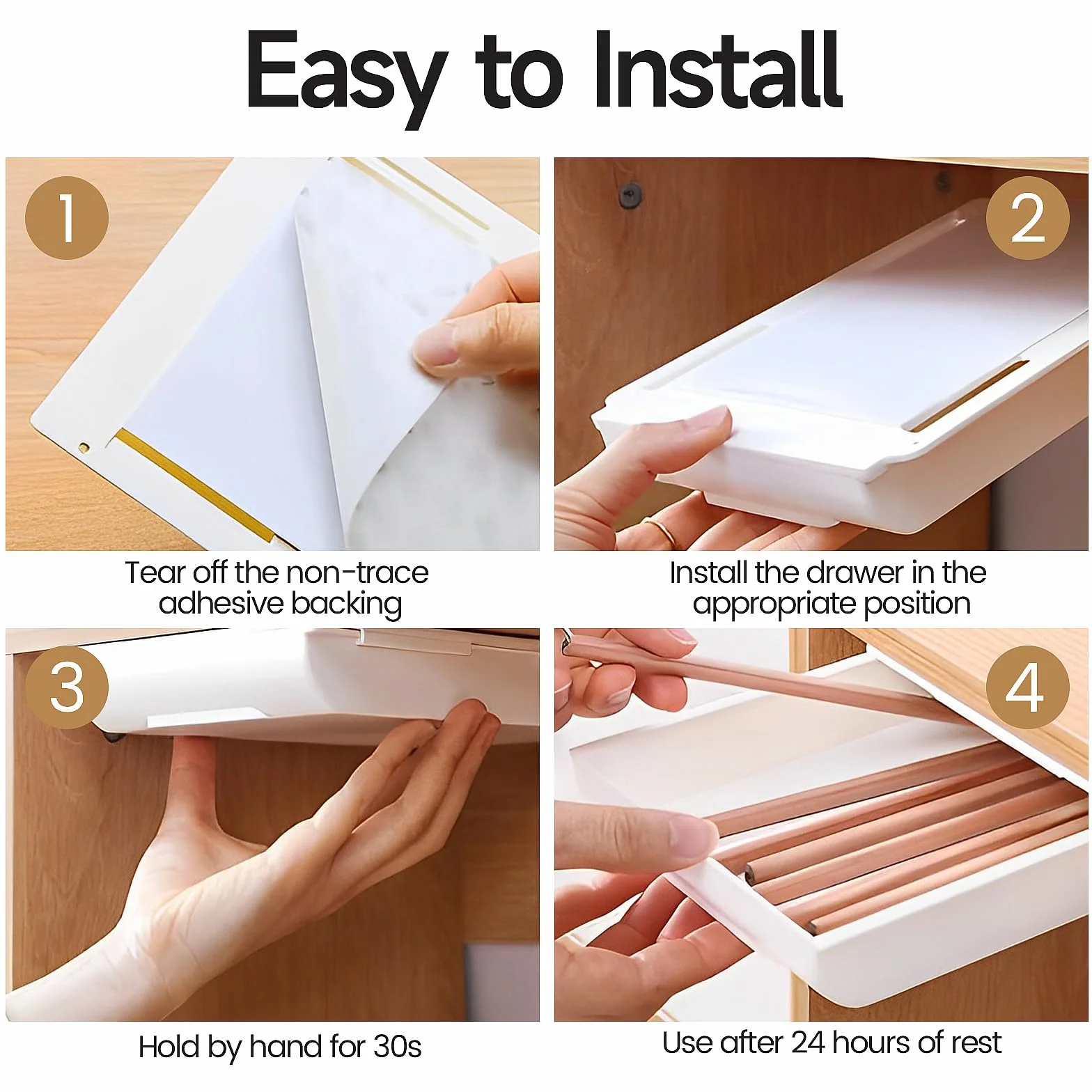 Easy to Install

1

Tear off the non-trace adhesive backing

2

Install the drawer in the appropriate position

3

Hold by hand for 30s

4

Use after 24 hours of rest