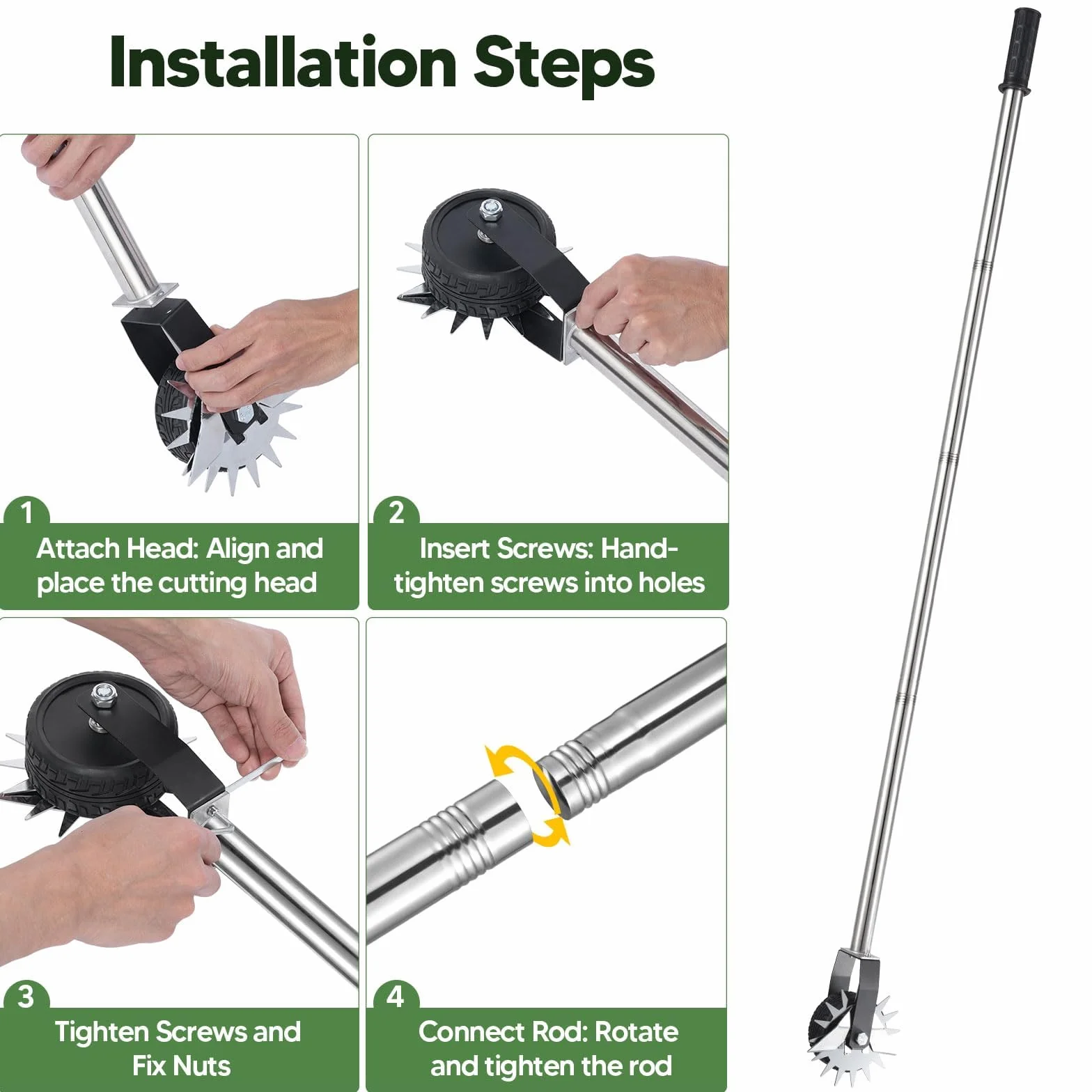 Installation Steps

1
Attach Head: Align and place the cutting head

2
Insert Screws: Hand-tighten screws into holes

3
Tighten Screws and Fix Nuts

4
Connect Rod: Rotate and tighten the rod