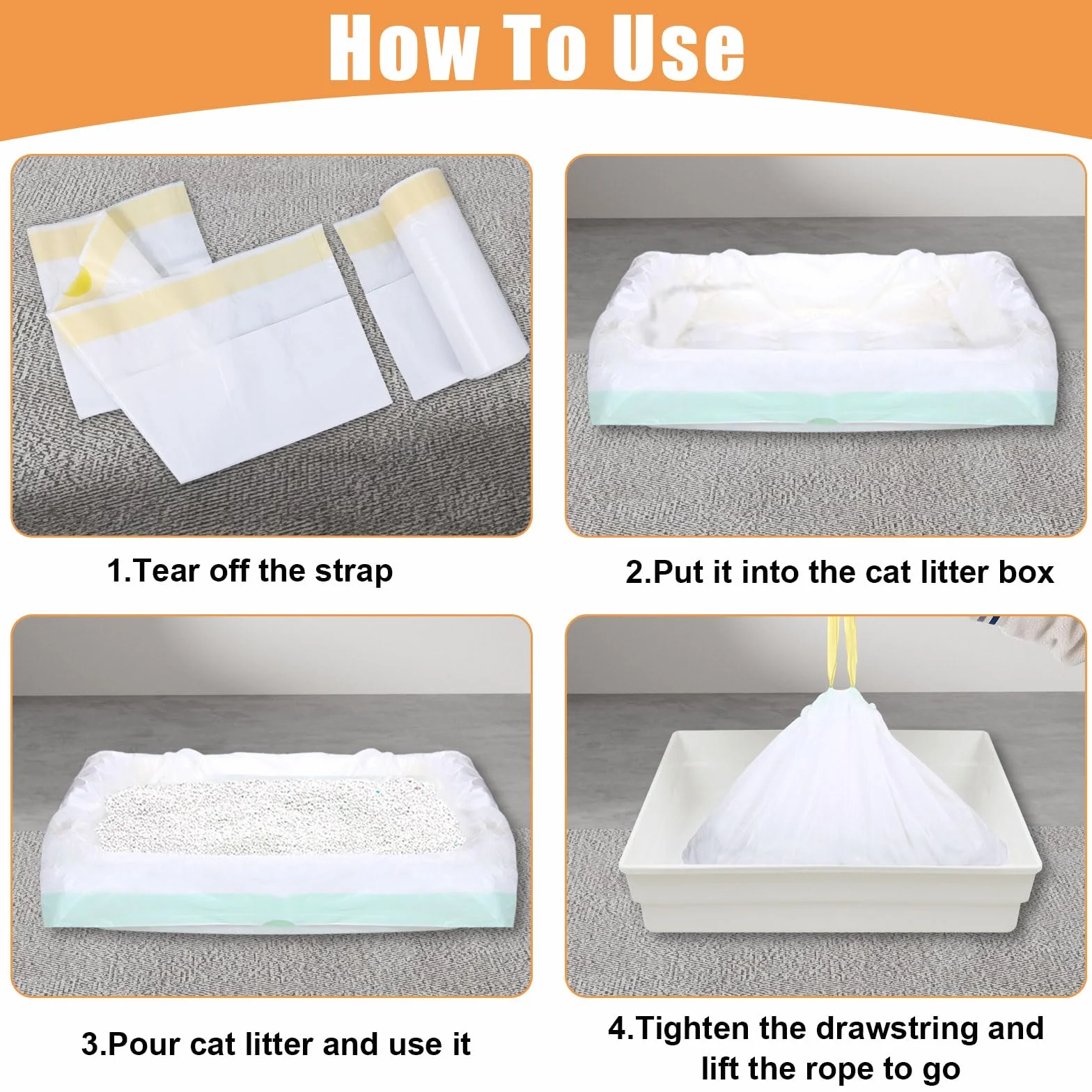 How To Use

1.Tear off the strap

2.Put it into the cat litter box

3.Pour cat litter and use it

4.Tighten the drawstring and lift the rope to go