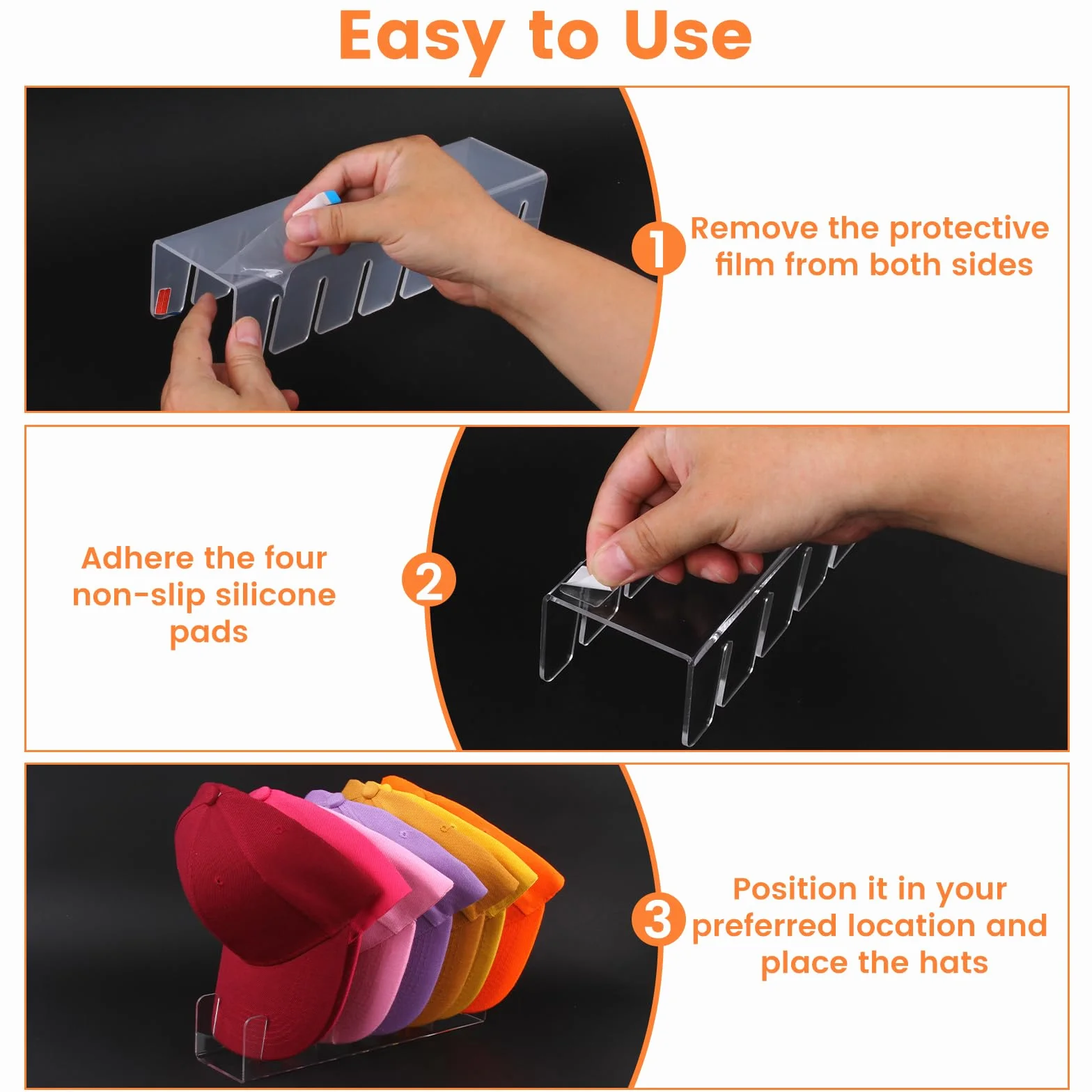 Easy to Use

1 Remove the protective film from both sides

Adhere the four non-slip silicone pads 2

3 Position it in your preferred location and place the hats