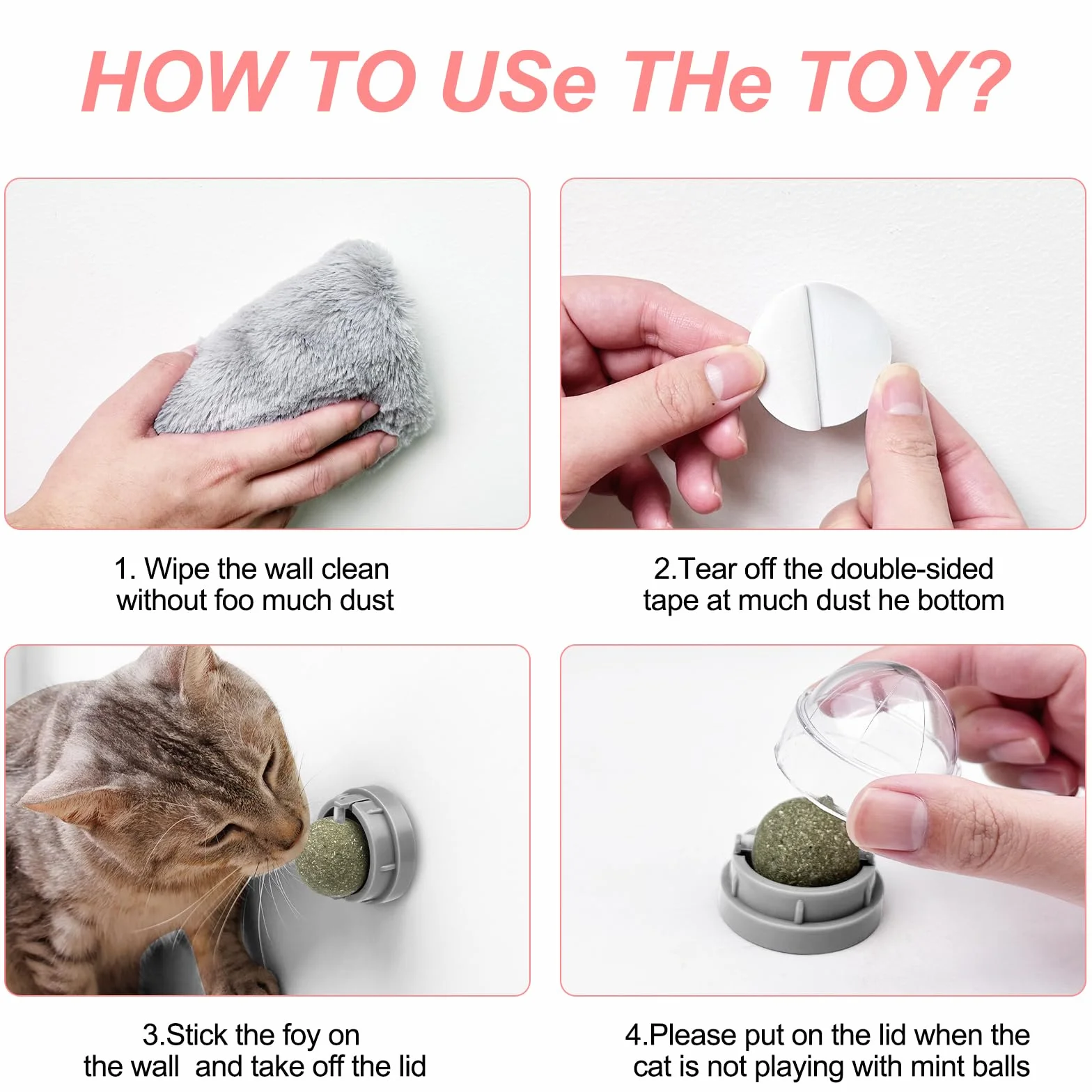 HOW TO USe THe TOY?

1. Wipe the wall clean without foo much dust

2.Tear off the double-sided tape at much dust he bottom

3.Stick the foy on the wall and take off the lid

4.Please put on the lid when the cat is not playing with mint balls