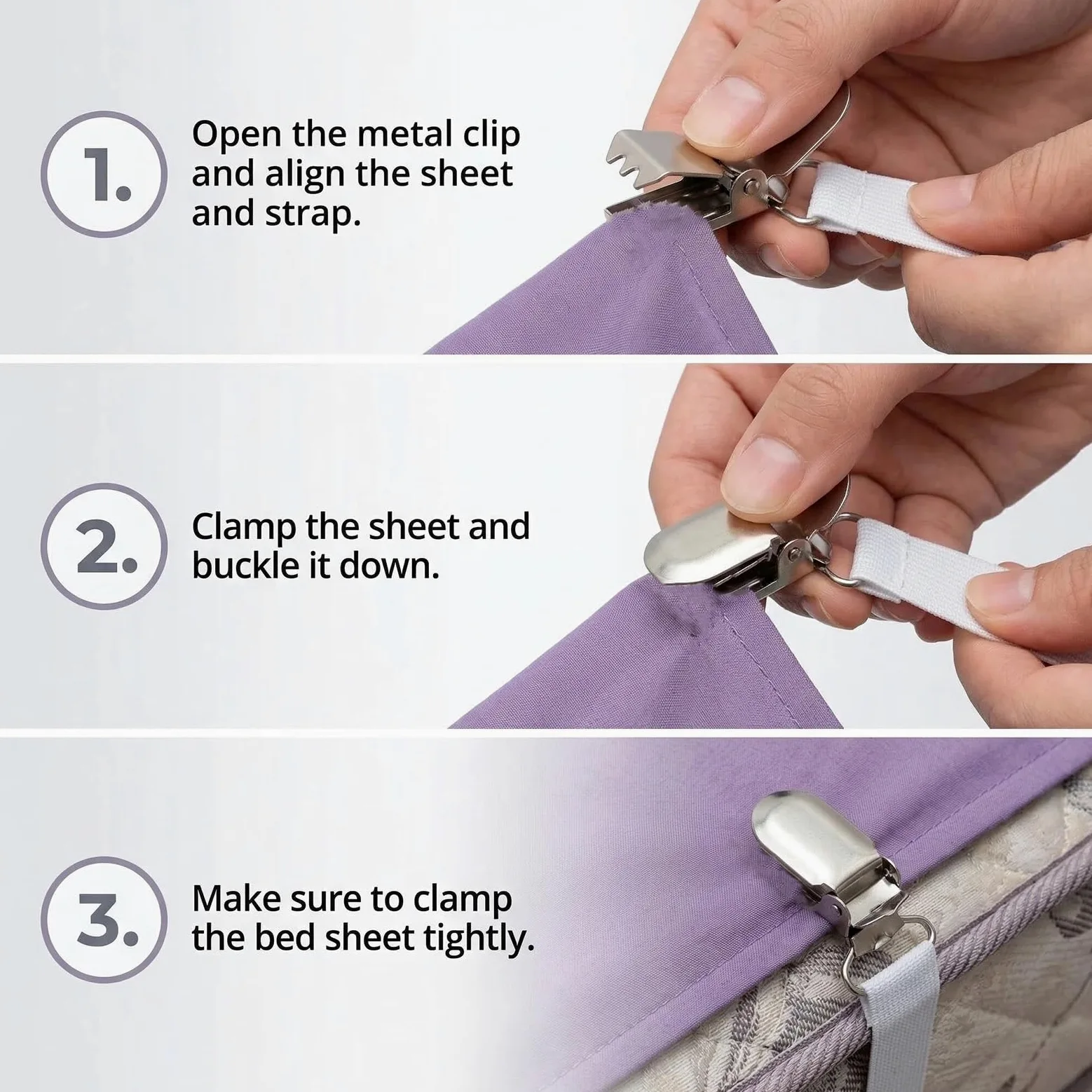 1. Open the metal clip and align the sheet and strap.

2. Clamp the sheet and buckle it down.

3. Make sure to clamp the bed sheet tightly.