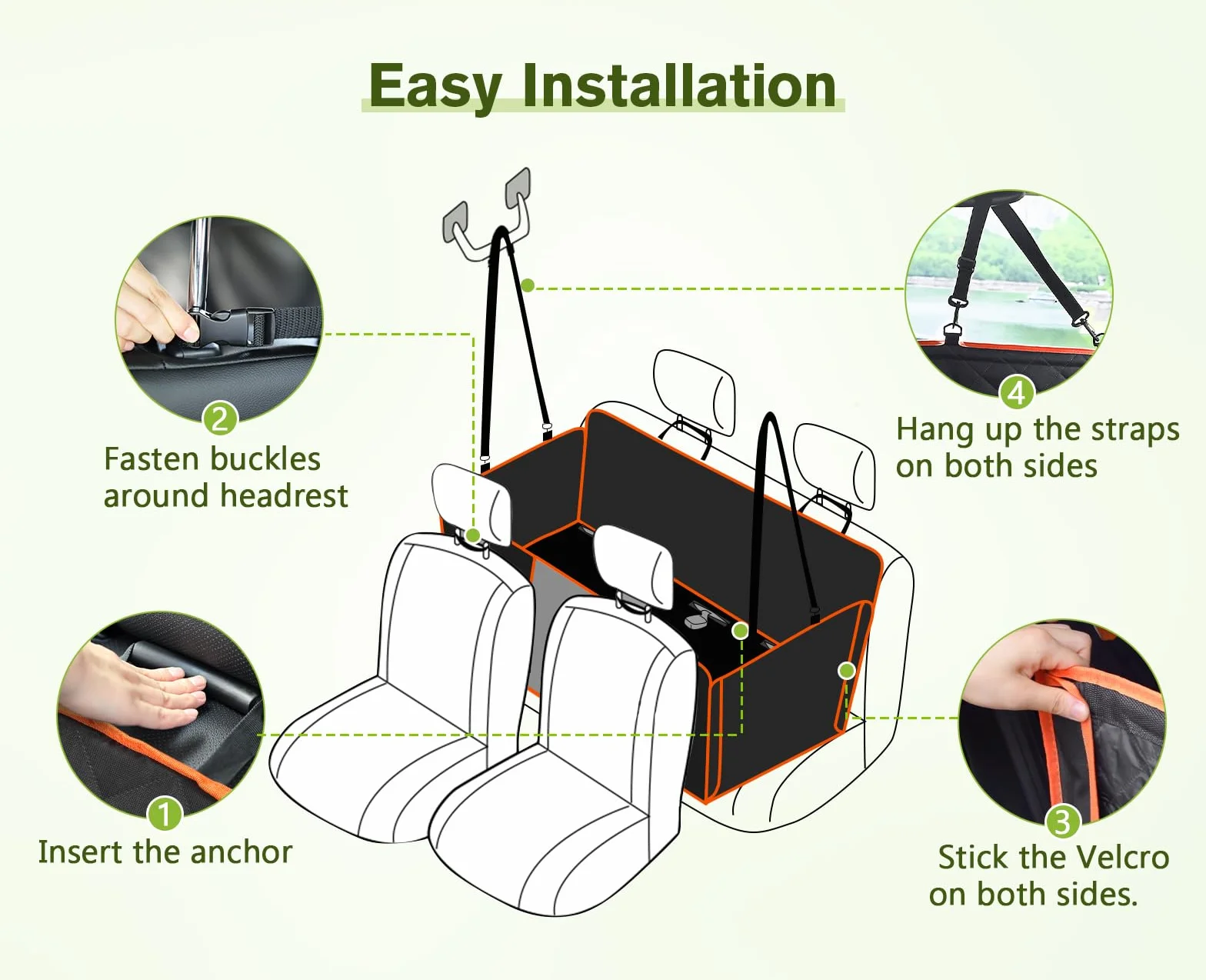 Easy Installation

2
Fasten buckles around headrest

4
Hang up the straps on both sides

1
Insert the anchor

3
Stick the Velcro on both sides.