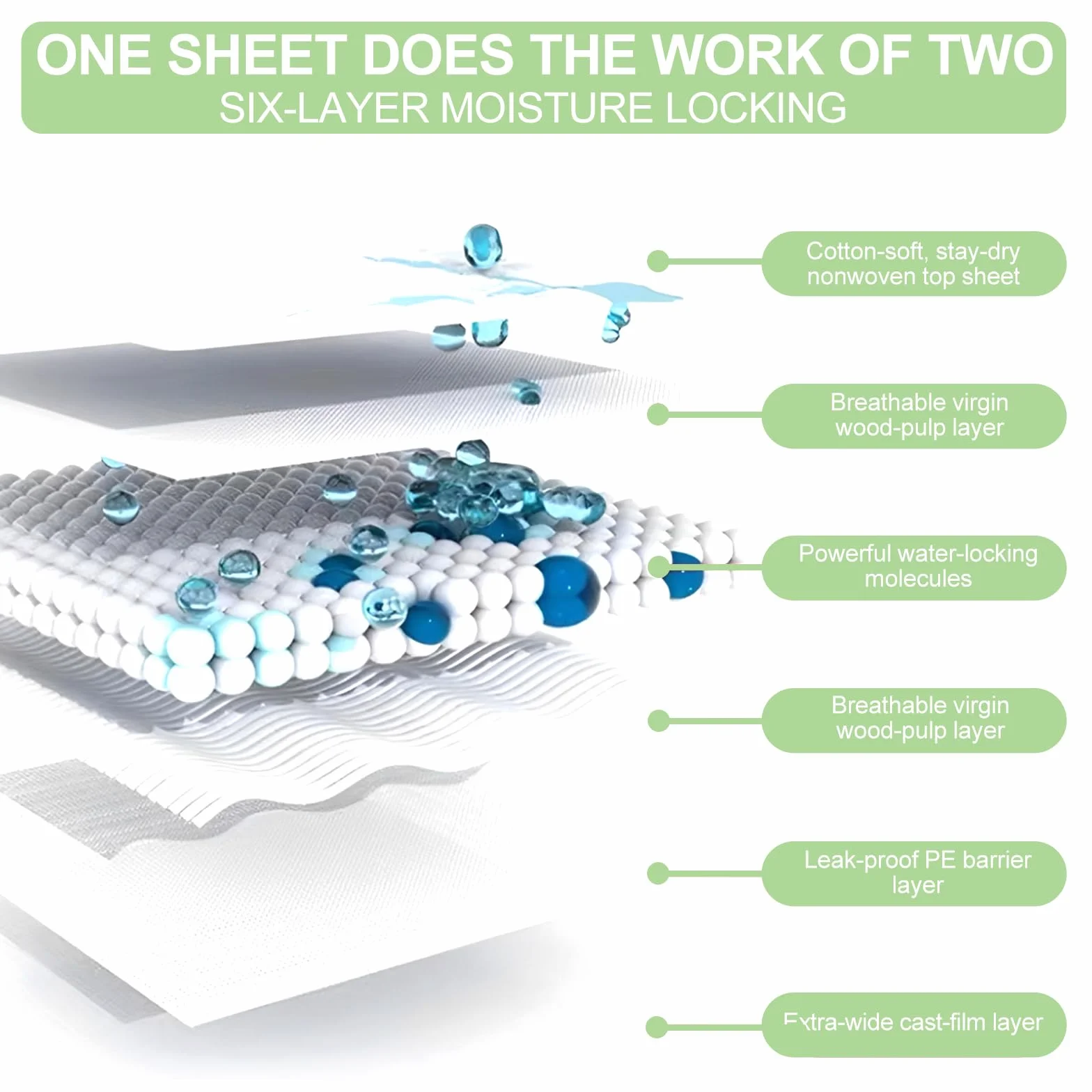 ONE SHEET DOES THE WORK OF TWO
SIX-LAYER MOISTURE LOCKING

Cotton-soft, stay-dry nonwoven top sheet

Breathable virgin wood-pulp layer

Powerful water-locking molecules

Breathable virgin wood-pulp layer

Leak-proof PE barrier layer

Extra-wide cast-film layer