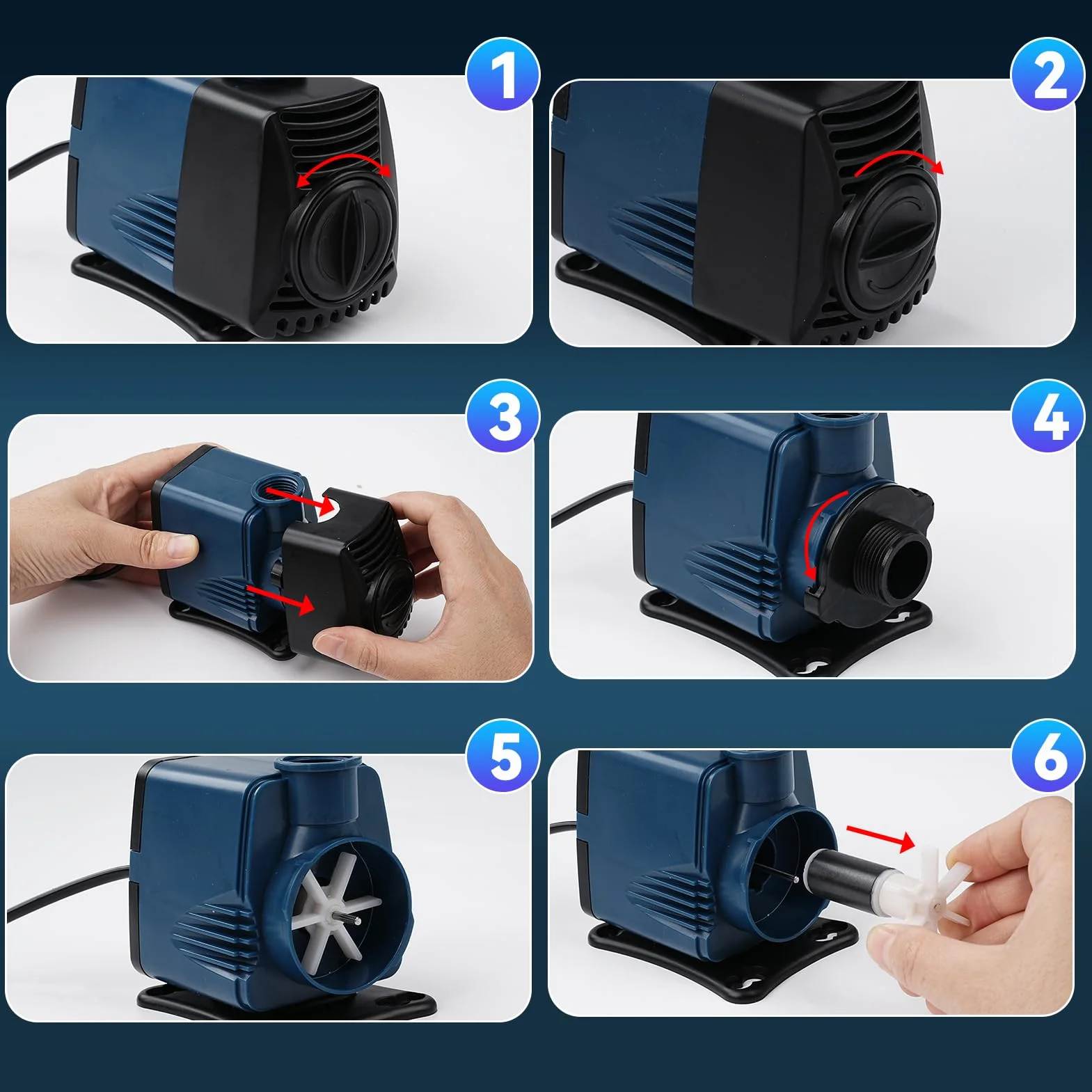 1

2

3

4

5

6