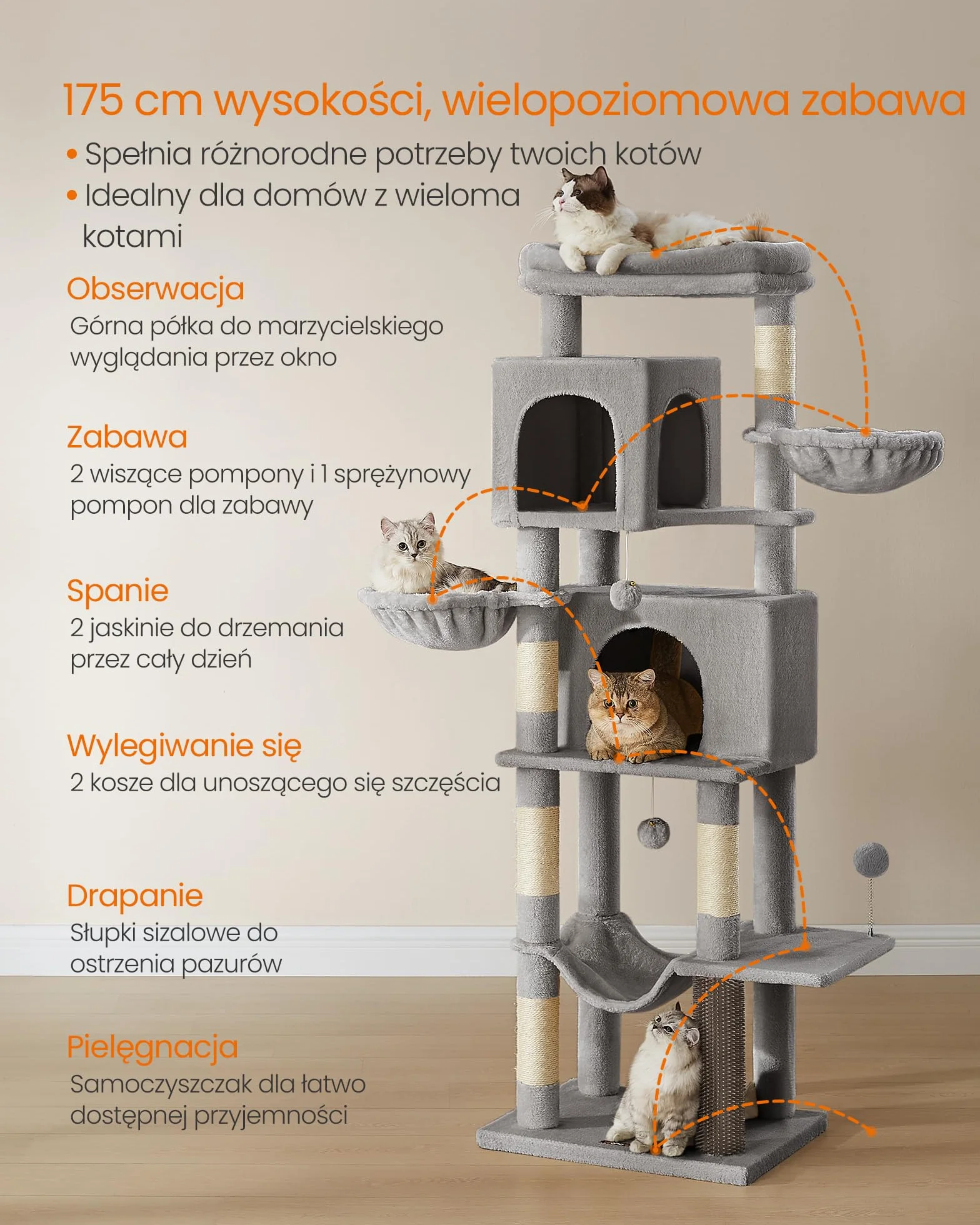 175 cm wysokości, wielopoziomowa zabawa

• Spełnia różnorodne potrzeby twoich kotów
• Idealny dla domów z wieloma kotami

Obserwacja
Górna półka do marzycielskiego wyglądania przez okno

Zabawa
2 wiszące pompony i 1 sprężynowy pompon dla zabawy

Spanie
2 jaskinie do drzemania przez cały dzień

Wylegiwanie się
2 kosze dla unoszącego się szczęścia

Drapanie
Słupki sizalowe do ostrzenia pazurów

Pielęgnacja
Samoczyszczak dla łatwo dostępnej przyjemności