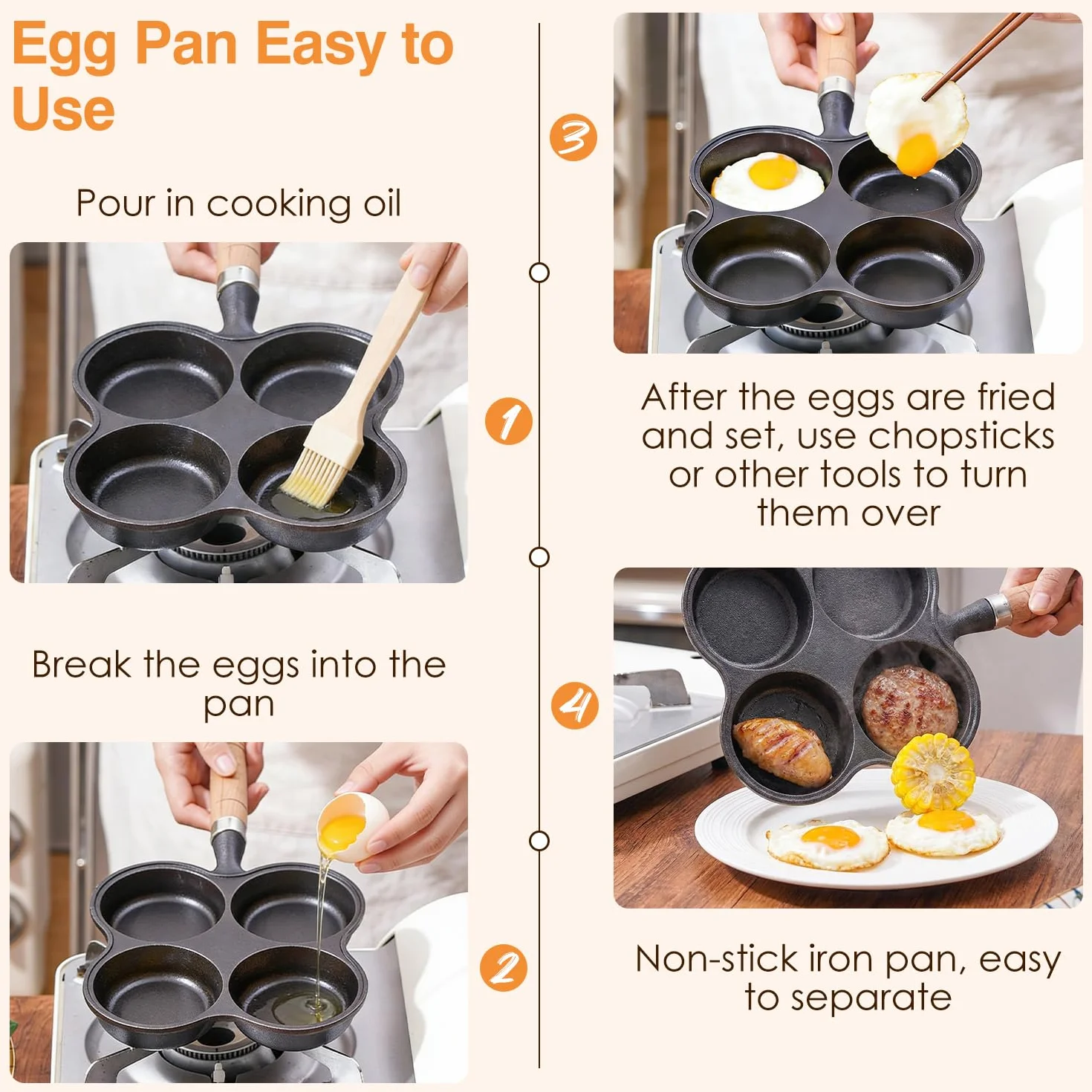 Egg Pan Easy to Use

Pour in cooking oil

1

Break the eggs into the pan

2

3

After the eggs are fried and set, use chopsticks or other tools to turn them over

4

Non-stick iron pan, easy to separate