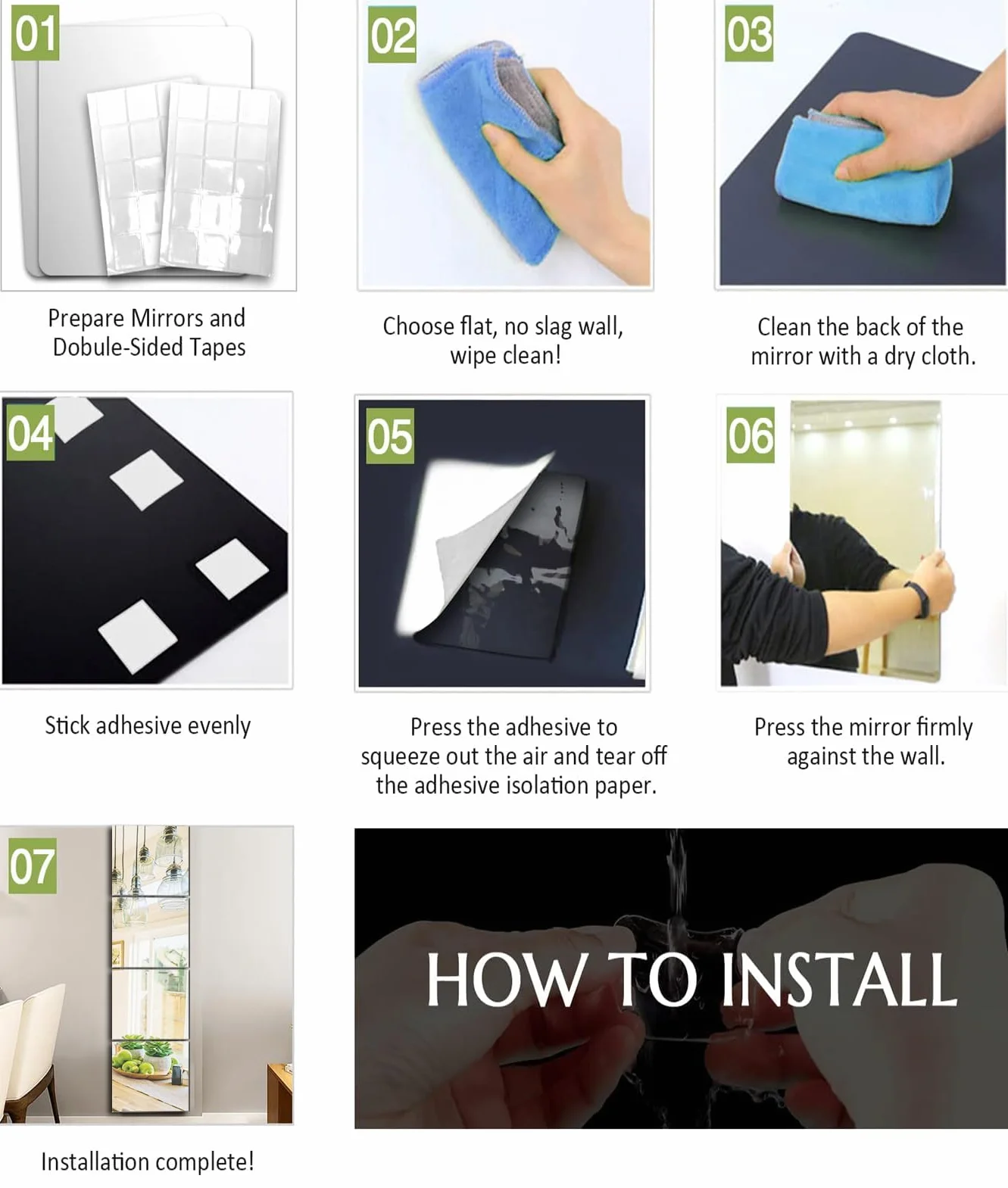 01

Prepare Mirrors and Dobule-Sided Tapes

02

Choose flat, no slag wall, wipe clean!

03

Clean the back of the mirror with a dry cloth.

04

Stick adhesive evenly

05

Press the adhesive to squeeze out the air and tear off the adhesive isolation paper.

06

Press the mirror firmly against the wall.

07

Installation complete!

HOW TO INSTALL